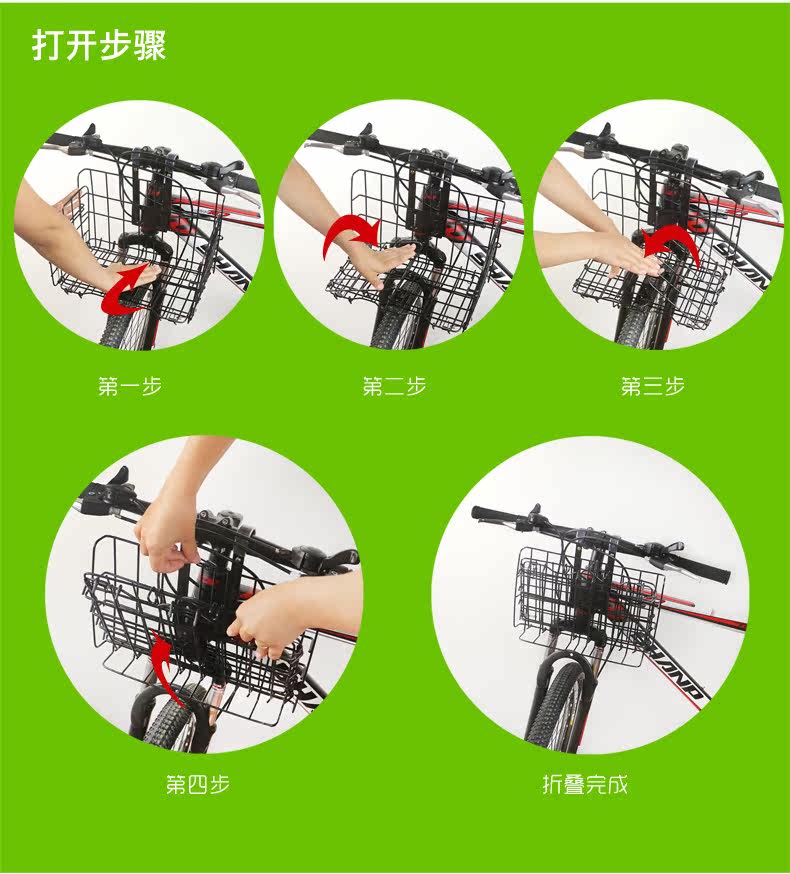 打开步骤

第一步

第二步

第三步

第四步

折叠完成