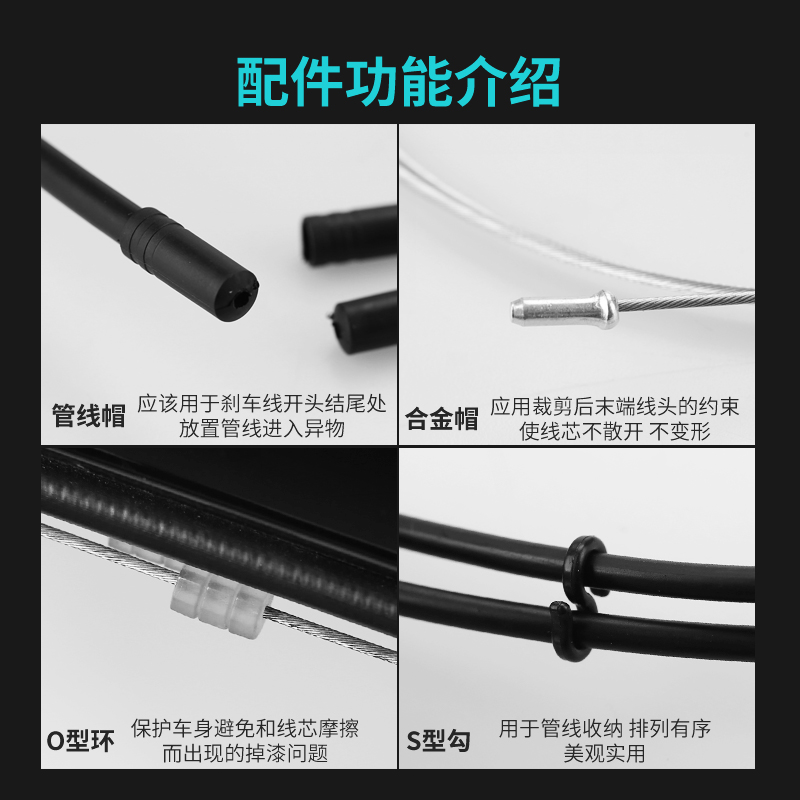 配件功能介绍

管线帽
应该用于刹车线开头结尾处
放置管线进入异物

合金帽
应用裁剪后末端线头的约束
使线芯不散开 不变形

O型环
保护车身避免和线芯摩擦
而出现的掉漆问题

S型勾
用于管线收纳 排列有序
美观实用