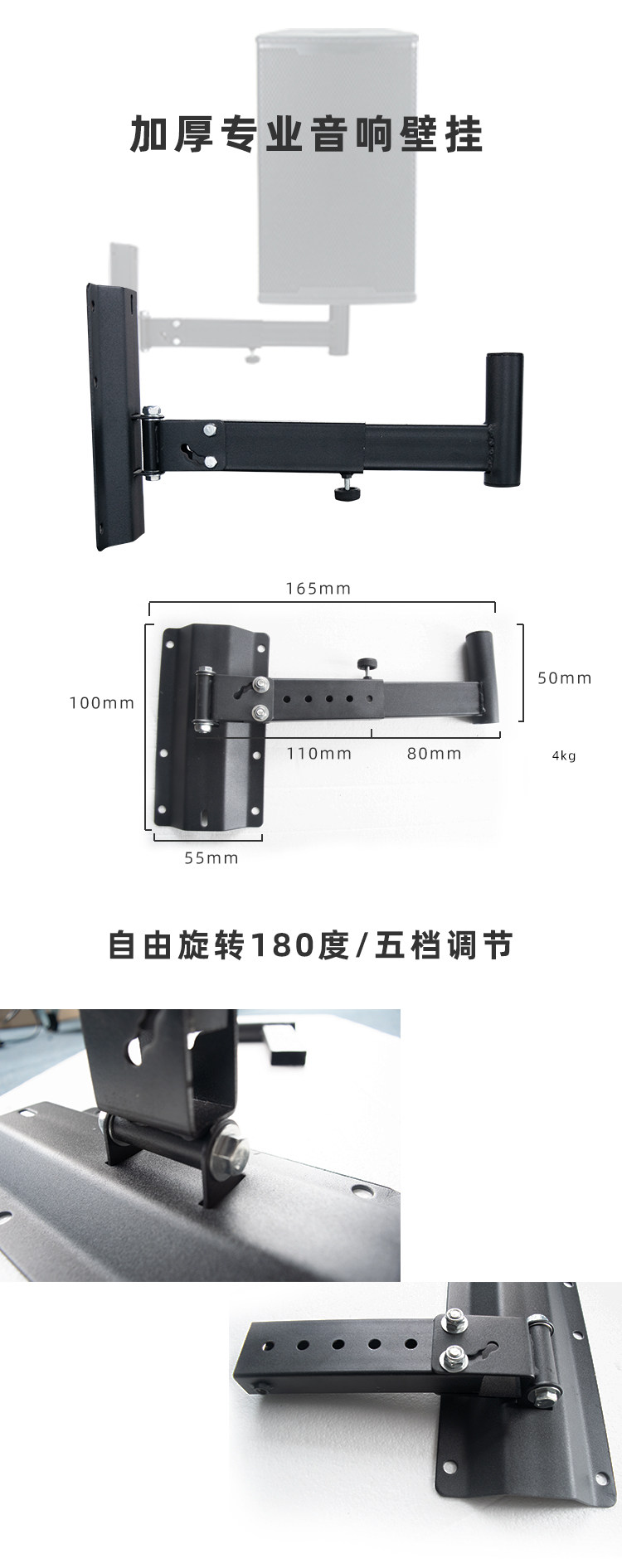 加厚专业音响壁挂

165mm

100mm

50mm

110mm

80mm

4kg

55mm

自由旋转180度/五档调节