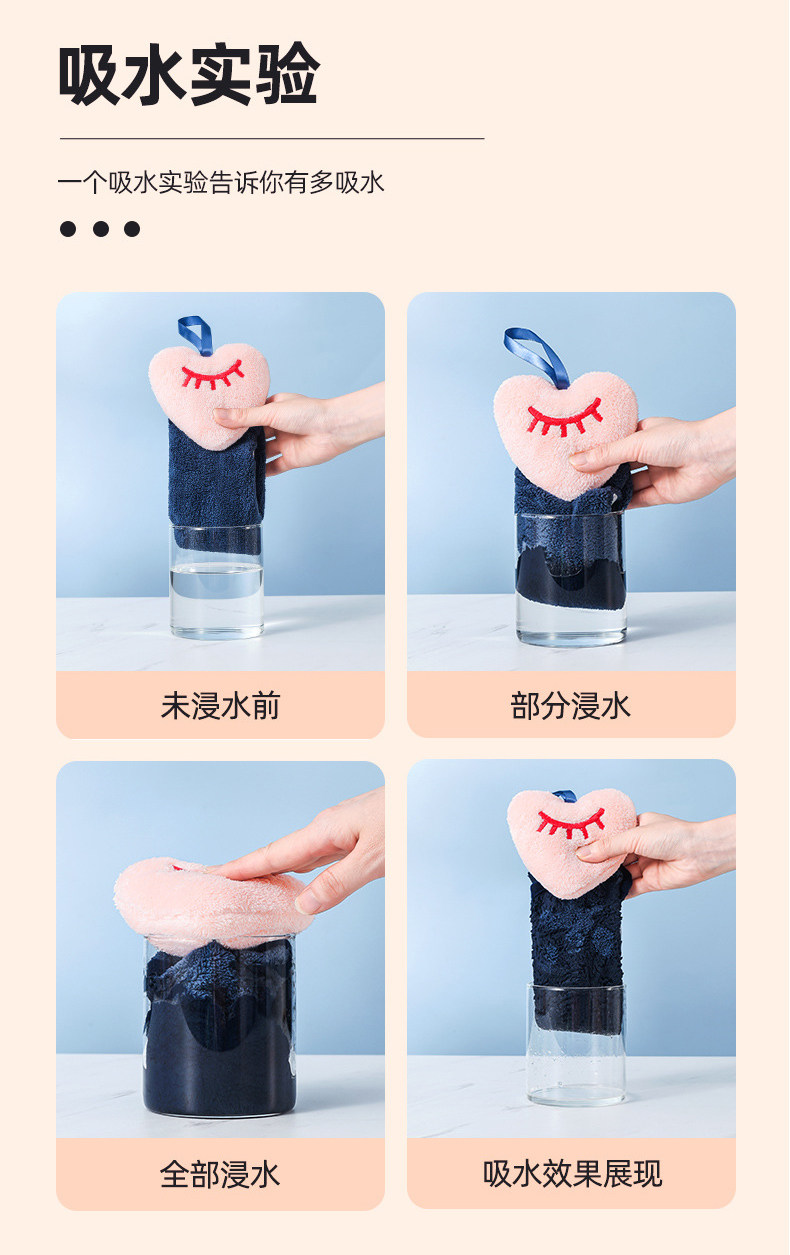 吸水实验

一个吸水实验告诉你有多吸水

未浸水前

部分浸水

全部浸水

吸水效果展现