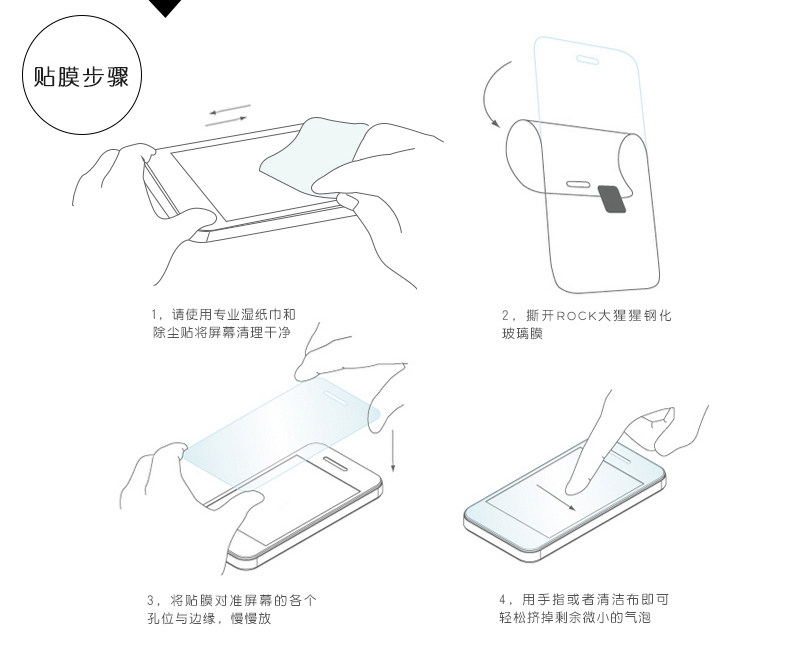 贴膜步骤

1，请使用专业湿纸巾和除尘贴将屏幕清理干净

2，撕开ROCK大猩猩钢化玻璃膜

3，将贴膜对准屏幕的各个孔位与边缘，慢慢放

4，用手指或者清洁布即可轻松挤掉剩余微小的气泡