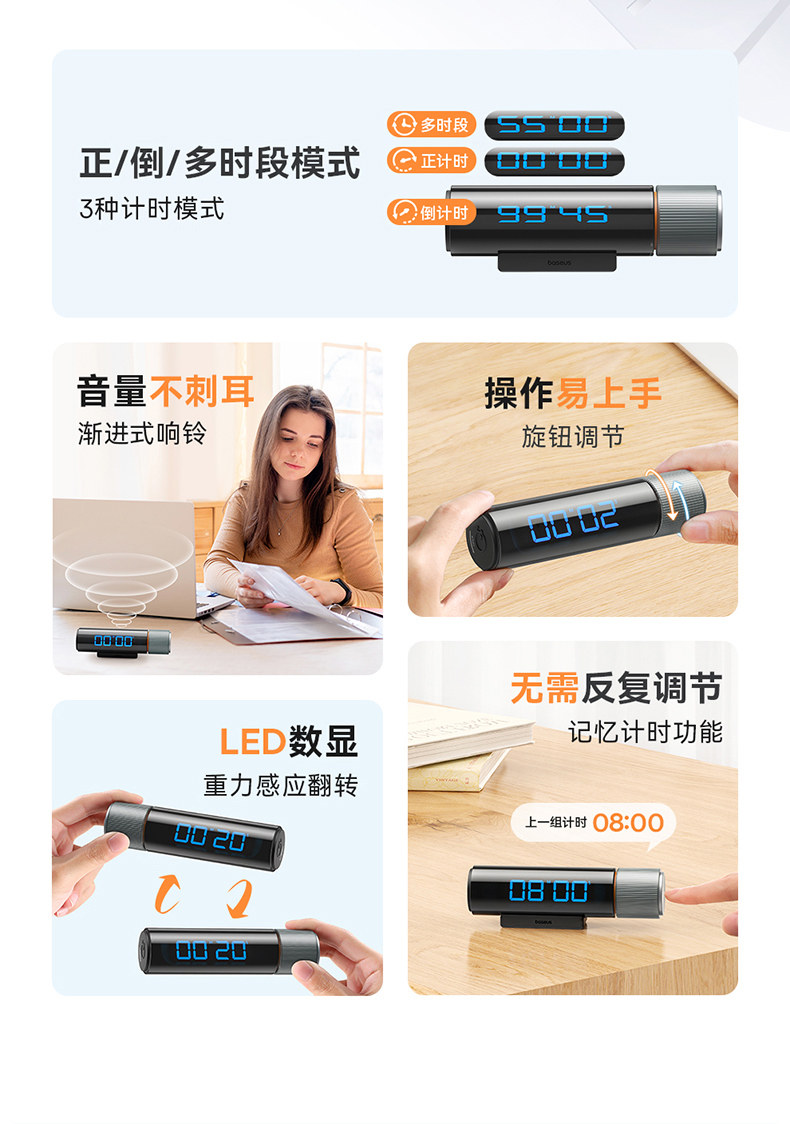 正/倒/多时段模式
3种计时模式

多时段 55 00
正计时 00 00
倒计时 99 45

baseus

音量不刺耳
渐进式响铃

00 00

操作易上手
旋钮调节

00 02

LED数显
重力感应翻转

00 20

00 20

无需反复调节
记忆计时功能

上一组计时 08:00

08 00

baseus