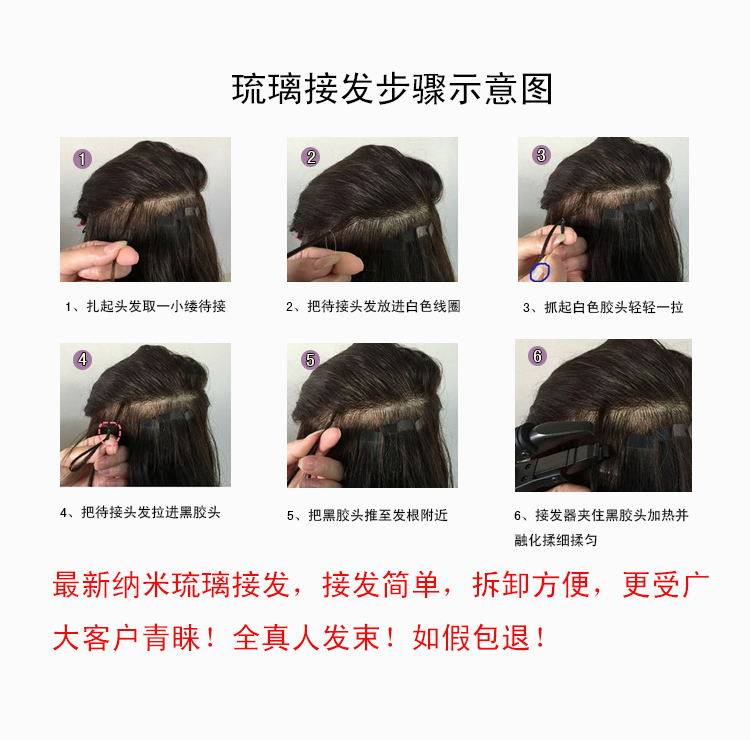 琉璃接发步骤示意图

1

1、扎起头发取一小缕待接

2

2、把待接头发放进白色线圈

3

3、抓起白色胶头轻轻一拉

4

4、把待接头发拉进黑胶头

5

5、把黑胶头推至发根附近

6

6、接发器夹住黑胶头加热并融化揉细揉匀

最新纳米琉璃接发，接发简单，拆卸方便，更受广大客户青睐！全真人发束！如假包退！