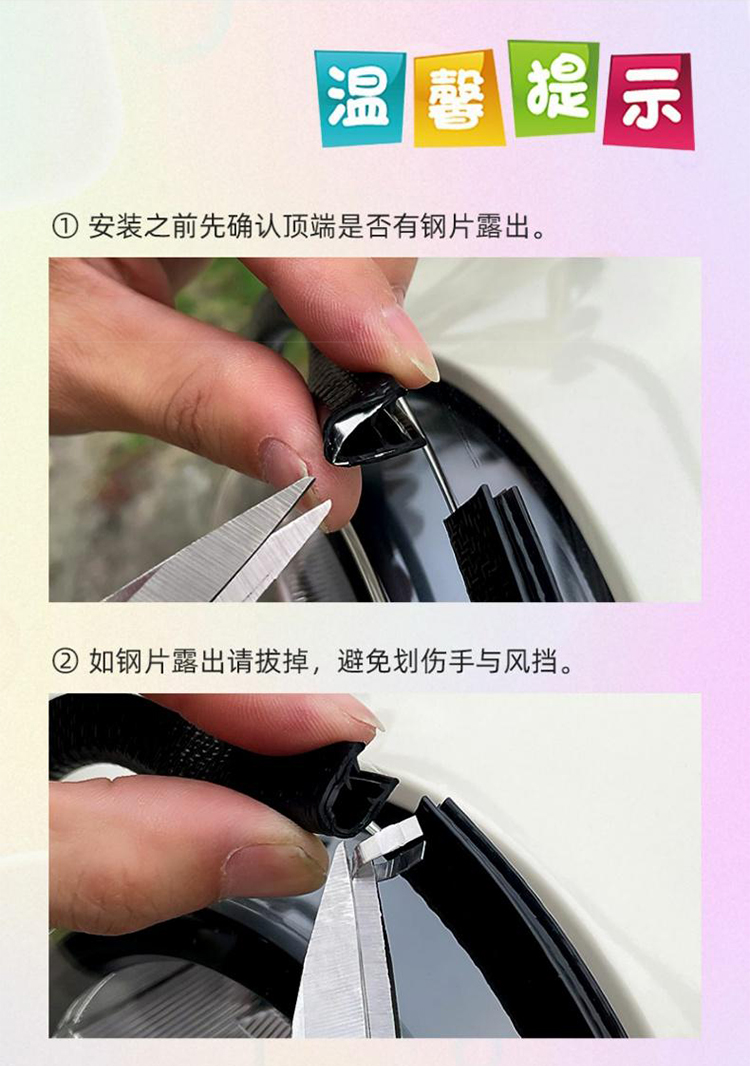 温馨提示

① 安装之前先确认顶端是否有钢片露出。

② 如钢片露出请拔掉，避免划伤手与风挡。