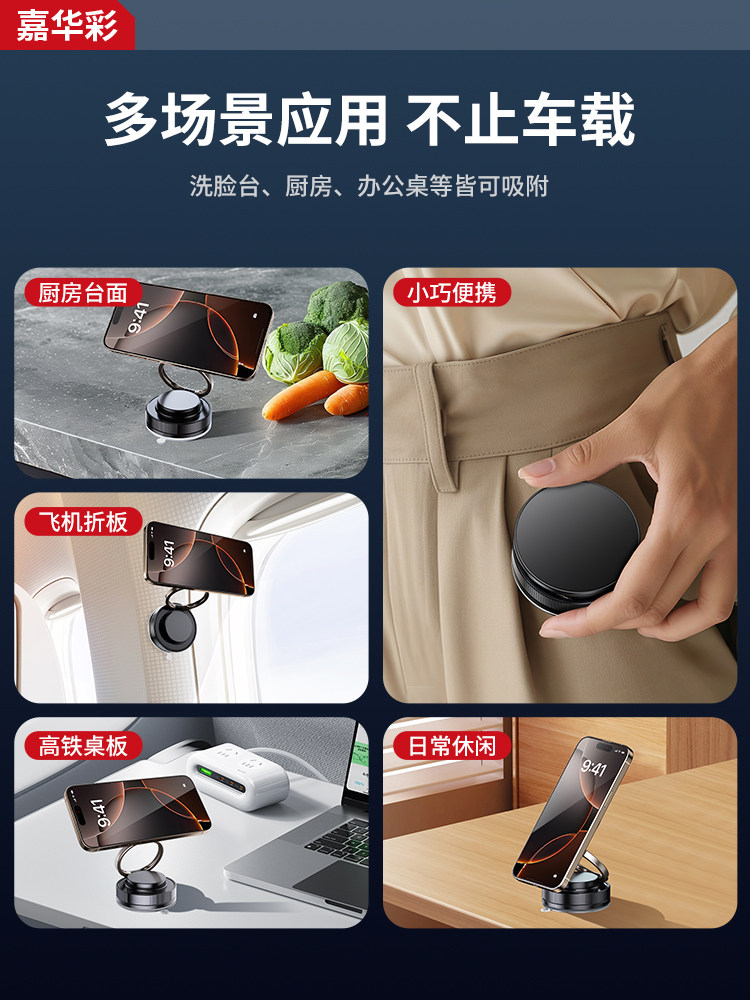 嘉华彩

多场景应用 不止车载

洗脸台、厨房、办公桌等皆可吸附

厨房台面

9:41

小巧便携

飞机折板

9:41

高铁桌板

9:41

日常休闲

9:41