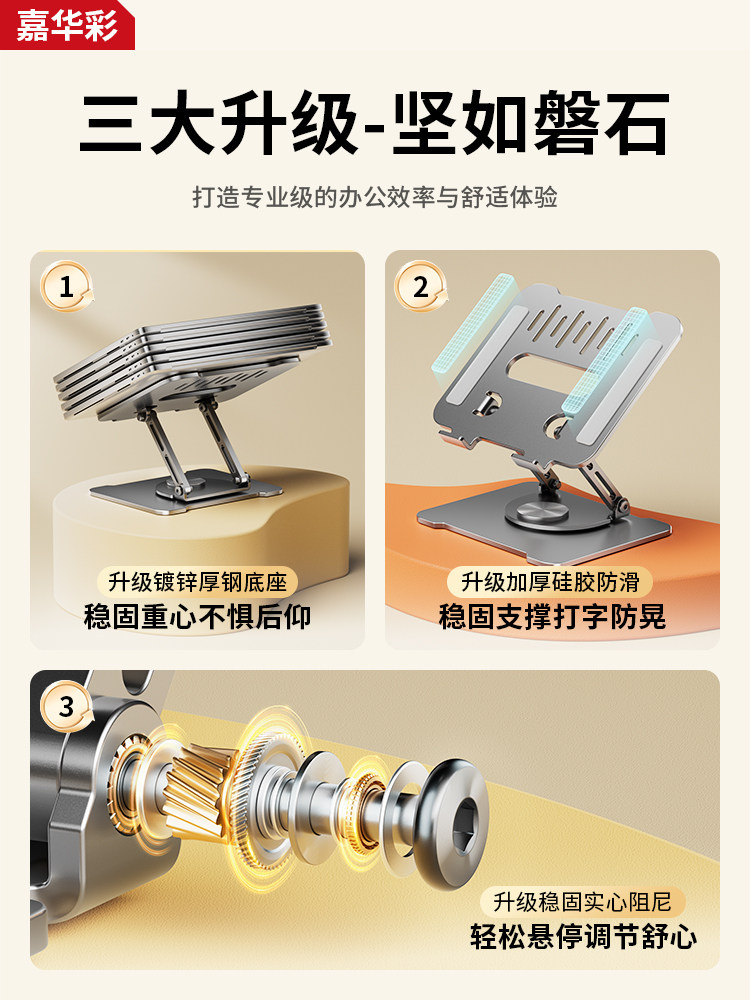 嘉华彩

三大升级-坚如磐石

打造专业级的办公效率与舒适体验

1

升级镀锌厚钢底座
稳固重心不惧后仰

2

升级加厚硅胶防滑
稳固支撑打字防晃

3

升级稳固实心阻尼
轻松悬停调节舒心