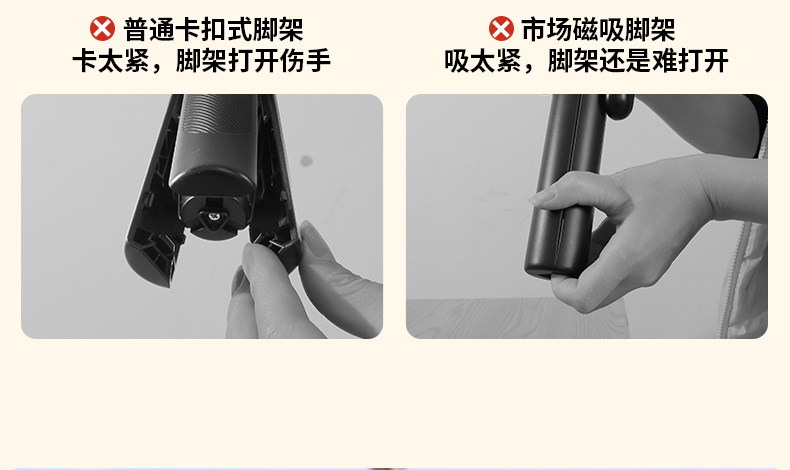 普通卡扣式脚架
卡太紧，脚架打开伤手

市场磁吸脚架
吸太紧，脚架还是难打开