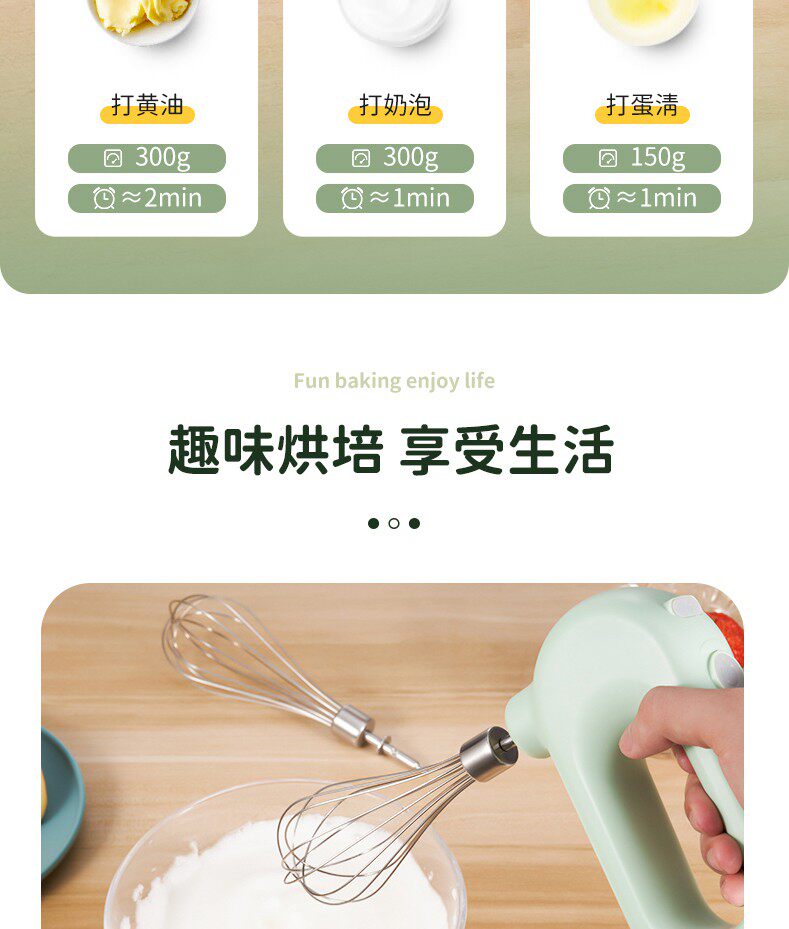 打黄油

300g

≈2min

打奶泡

300g

≈1min

打蛋清

150g

≈1min

Fun baking enjoy life

趣味烘培 享受生活