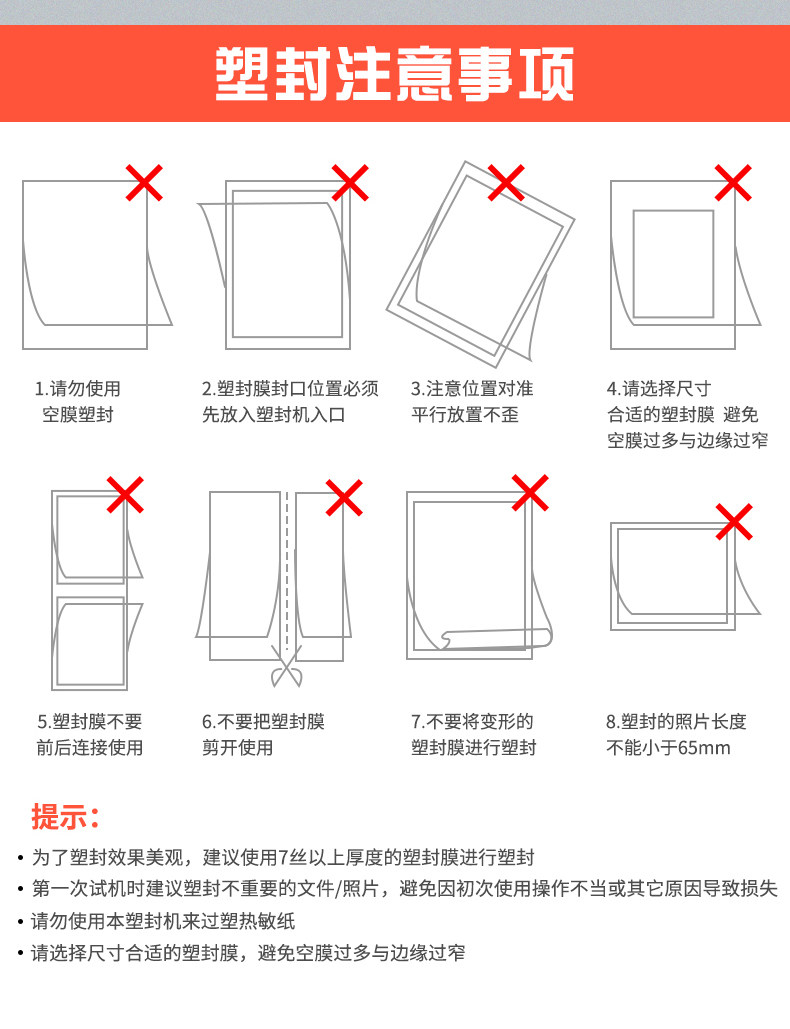 塑封注意事项

1.请勿使用空膜塑封

2.塑封膜封口位置必须先放入塑封机入口

3.注意位置对准平行放置不歪

4.请选择尺寸合适的塑封膜 避免空膜过多与边缘过窄

5.塑封膜不要前后连接使用

6.不要把塑封膜剪开使用

7.不要将变形的塑封膜进行塑封

8.塑封的照片长度不能小于65mm

提示:

• 为了塑封效果美观，建议使用7丝以上厚度的塑封膜进行塑封
• 第一次试机时建议塑封不重要的文件/照片，避免因初次使用操作不当或其它原因导致损失
• 请勿使用本塑封机来过塑热敏纸
• 请选择尺寸合适的塑封膜，避免空膜过多与边缘过窄