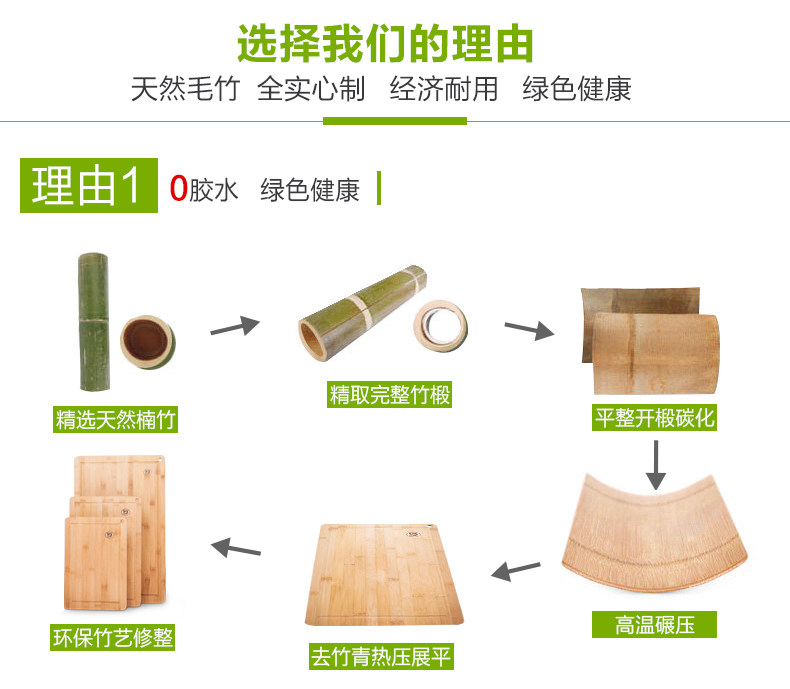 选择我们的理由
天然毛竹 全实心制 经济耐用 绿色健康

理由1 0胶水 绿色健康

精选天然楠竹

精取完整竹椴

平整开椴碳化

高温碾压

去竹青热压展平

环保竹艺修整