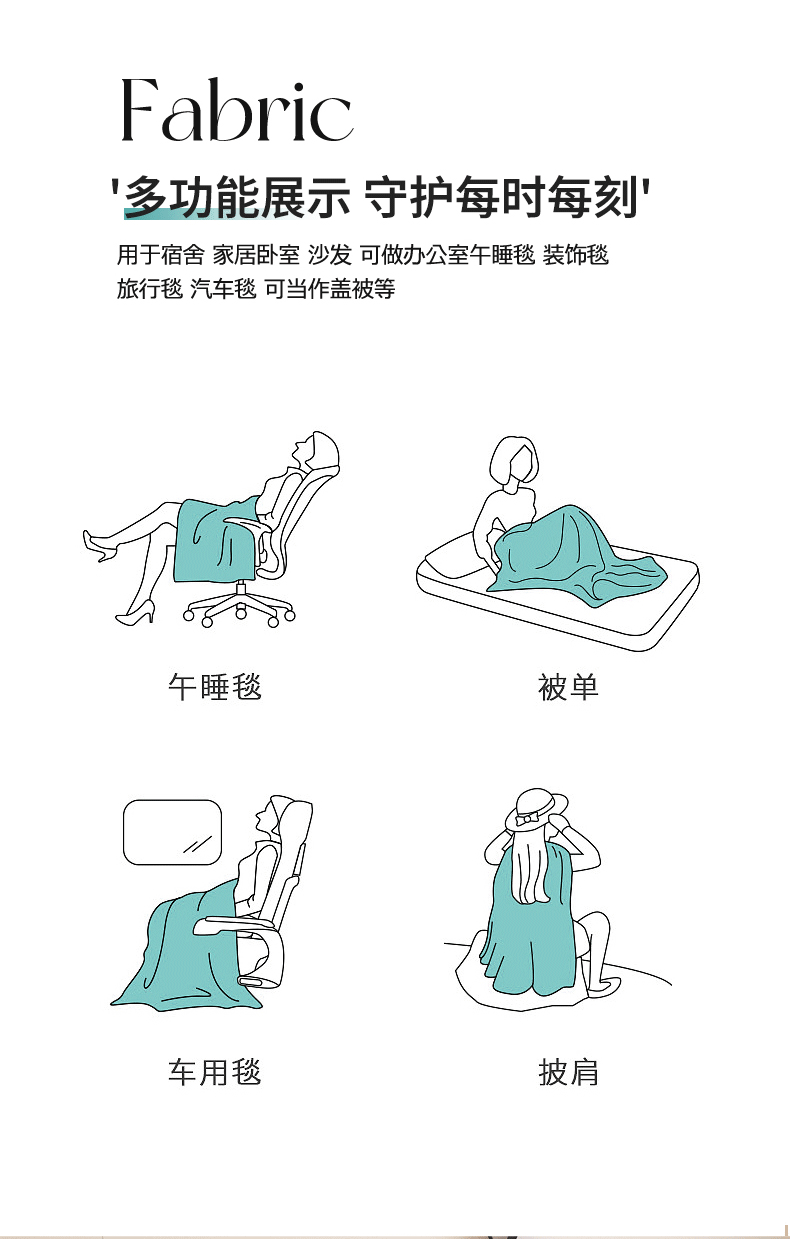 Fabric

'多功能展示 守护每时每刻'

用于宿舍 家居卧室 沙发 可做办公室午睡毯 装饰毯
旅行毯 汽车毯 可当作盖被等

午睡毯

被单

车用毯

披肩