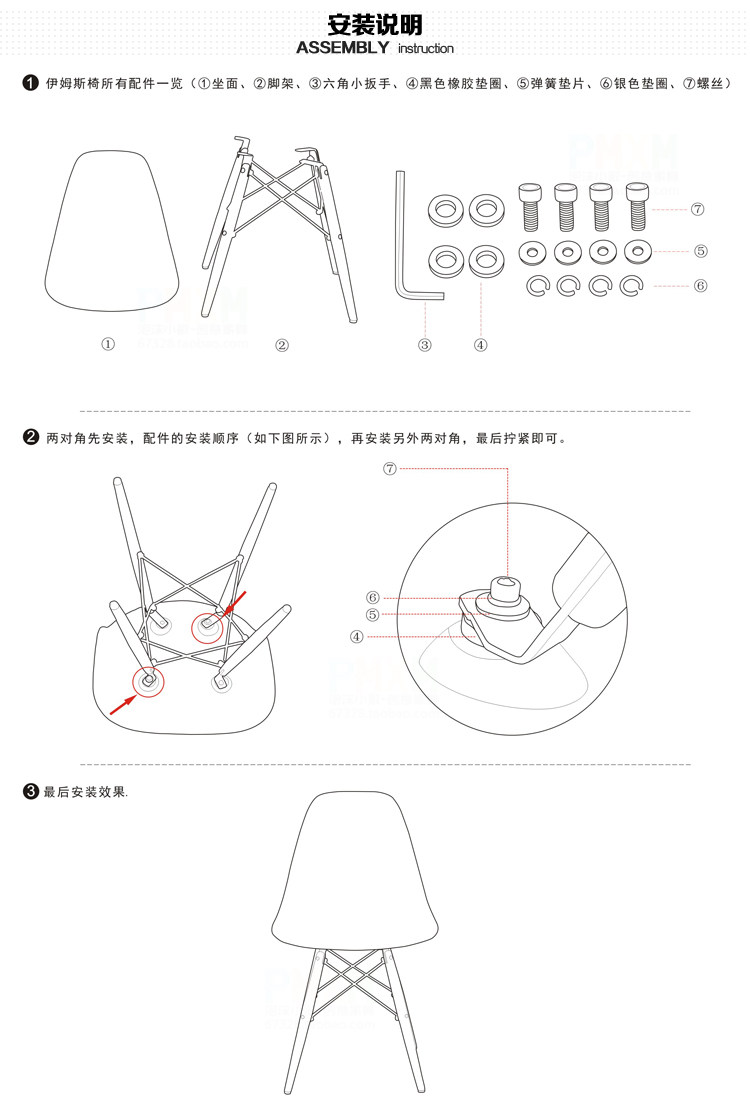 安装说明
ASSEMBLY instruction

❶ 伊姆斯椅所有配件一览（①坐面、②脚架、③六角小扳手、④黑色橡胶垫圈、⑤弹簧垫片、⑥银色垫圈、⑦螺丝）

⑦
⑤
⑥
①
②
③
④

❷ 两对角先安装，配件的安装顺序（如下图所示），再安装另外两对角，最后拧紧即可。

⑦
⑥
⑤
④

❸ 最后安装效果.