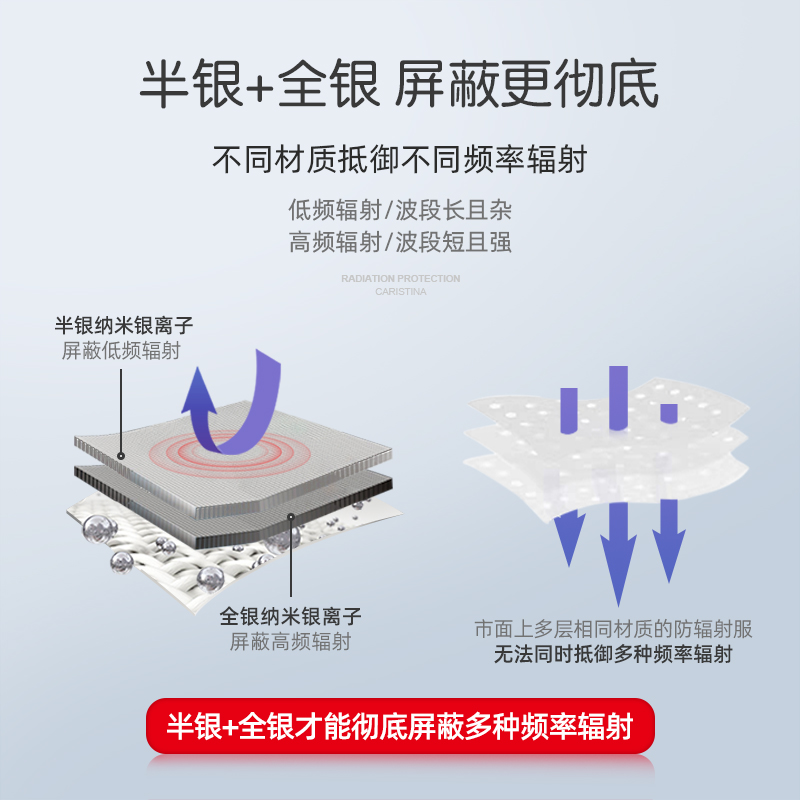 半银+全银 屏蔽更彻底

不同材质抵御不同频率辐射

低频辐射/波段长且杂
高频辐射/波段短且强

RADIATION PROTECTION
CARISTINA

半银纳米银离子
屏蔽低频辐射

全银纳米银离子
屏蔽高频辐射

市面上多层相同材质的防辐射服
无法同时抵御多种频率辐射

半银+全银才能彻底屏蔽多种频率辐射