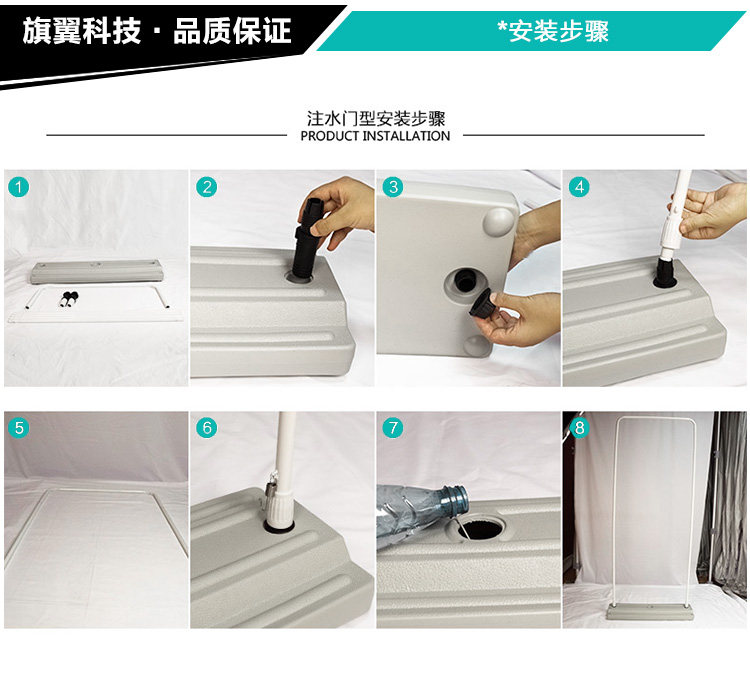 旗翼科技 · 品质保证

*安装步骤

注水门型安装步骤
PRODUCT INSTALLATION

1

2

3

4

5

6

7

8