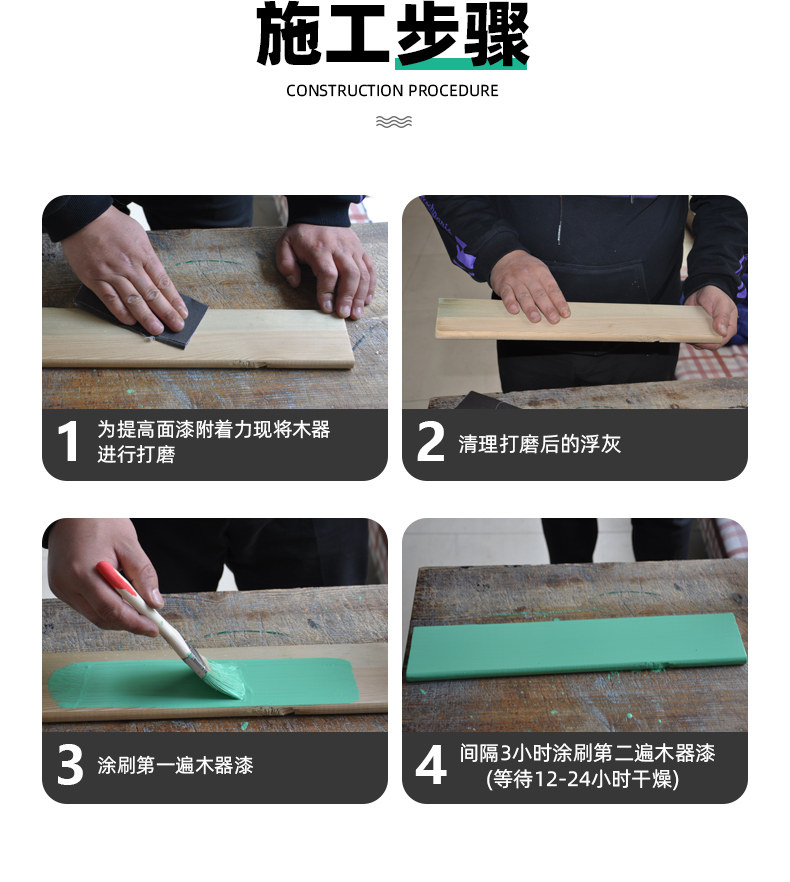 施工步骤
CONSTRUCTION PROCEDURE

1 为提高面漆附着力现将木器进行打磨

2 清理打磨后的浮灰

3 涂刷第一遍木器漆

4 间隔3小时涂刷第二遍木器漆 (等待12-24小时干燥)