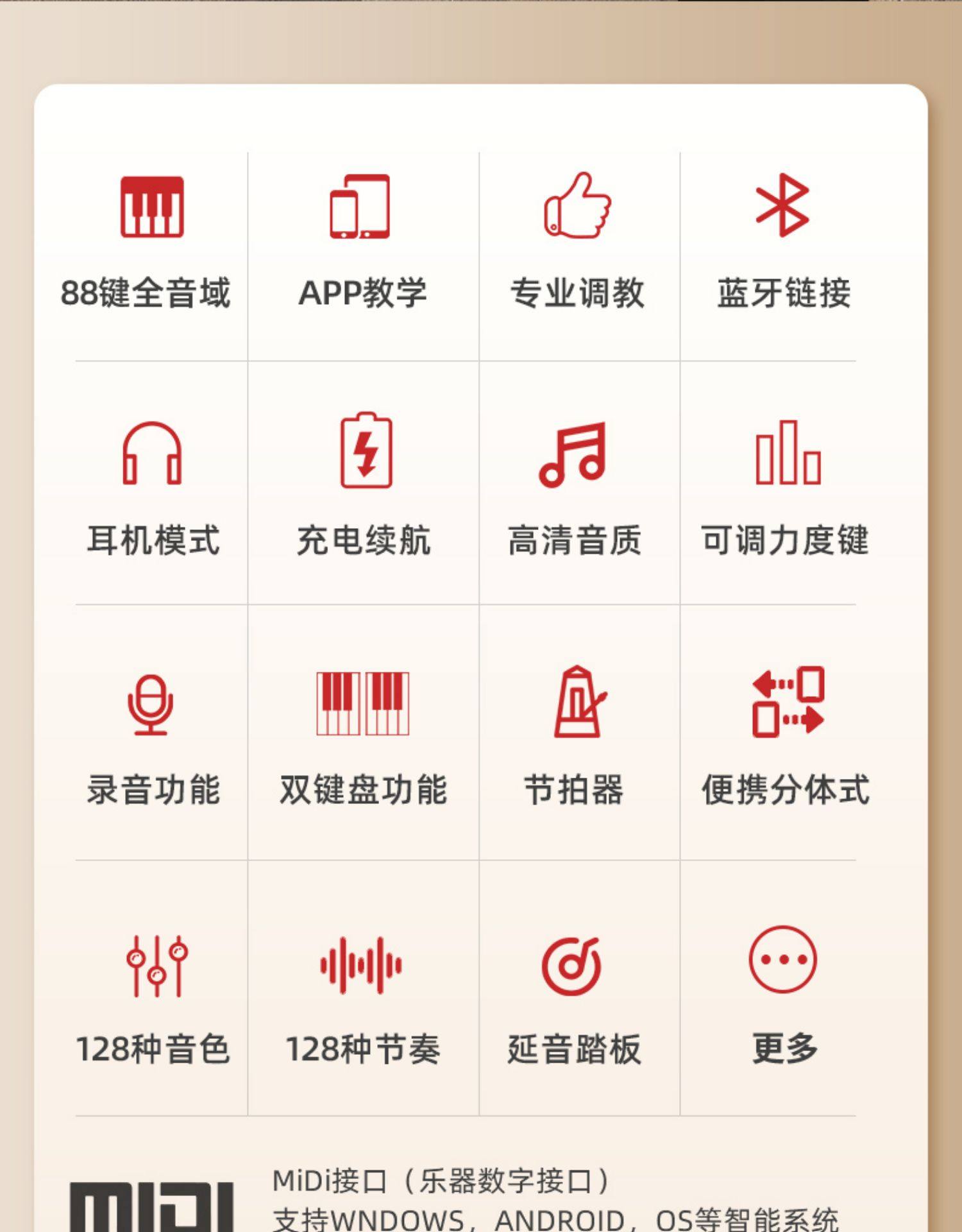 88键全音域

APP教学

专业调教

蓝牙链接

耳机模式

充电续航

高清音质

可调力度键

录音功能

双键盘功能

节拍器

便携分体式

128种音色

128种节奏

延音踏板

更多

MIDI

MiDi接口（乐器数字接口）
支持WNDOWS，ANDROID，OS等智能系统