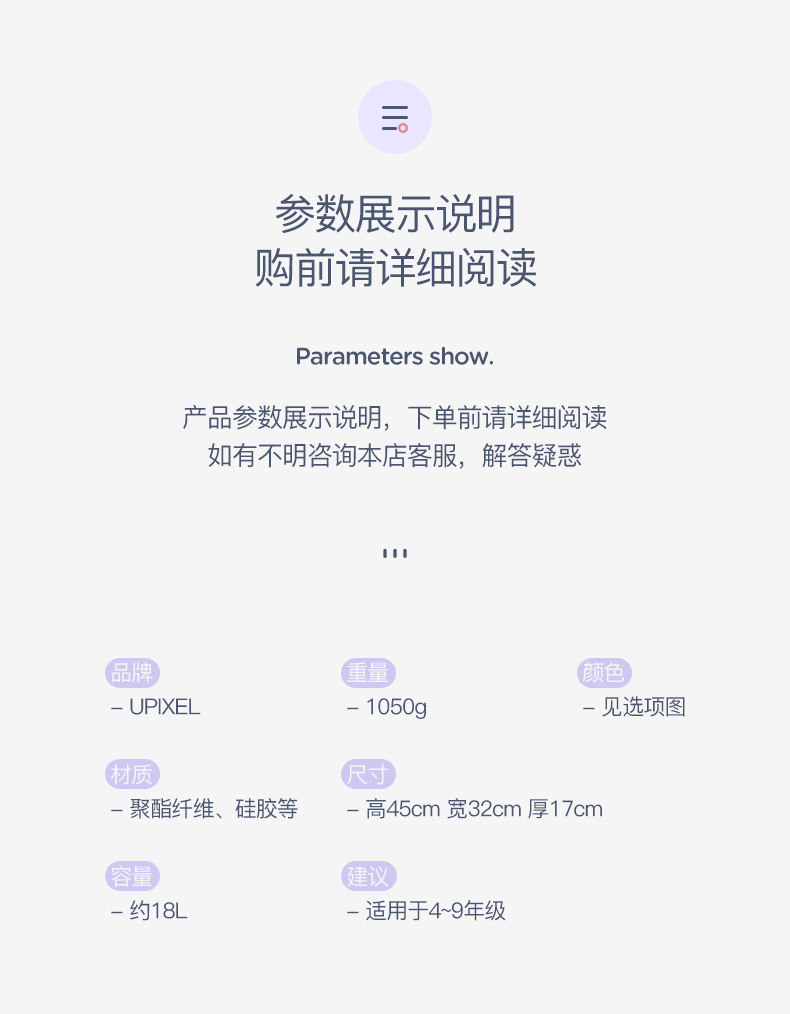 参数展示说明
购前请详细阅读

Parameters show.

产品参数展示说明，下单前请详细阅读
如有不明咨询本店客服，解答疑惑

品牌
– UPIXEL

重量
– 1050g

颜色
– 见选项图

材质
– 聚酯纤维、硅胶等

尺寸
– 高45cm 宽32cm 厚17cm

容量
– 约18L

建议
– 适用于4~9年级