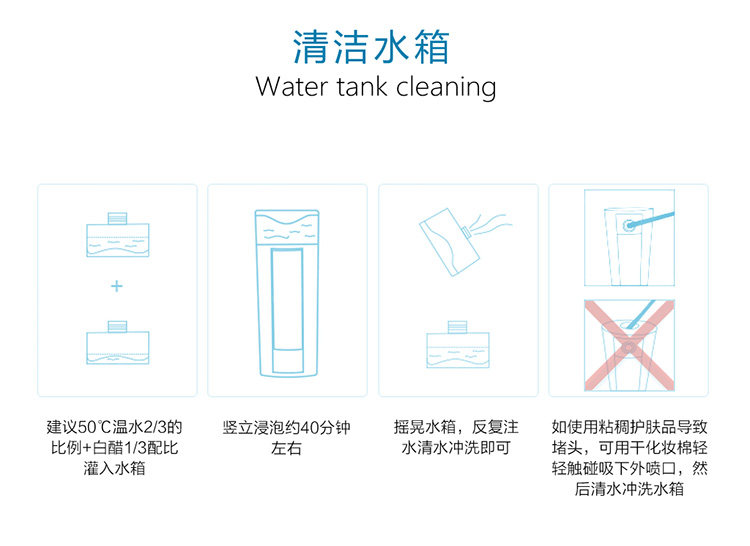 清洁水箱
Water tank cleaning

+

建议50℃温水2/3的比例+白醋1/3配比灌入水箱

竖立浸泡约40分钟左右

摇晃水箱，反复注水清水冲洗即可

如使用粘稠护肤品导致堵头，可用干化妆棉轻轻触碰吸下外喷口，然后清水冲洗水箱