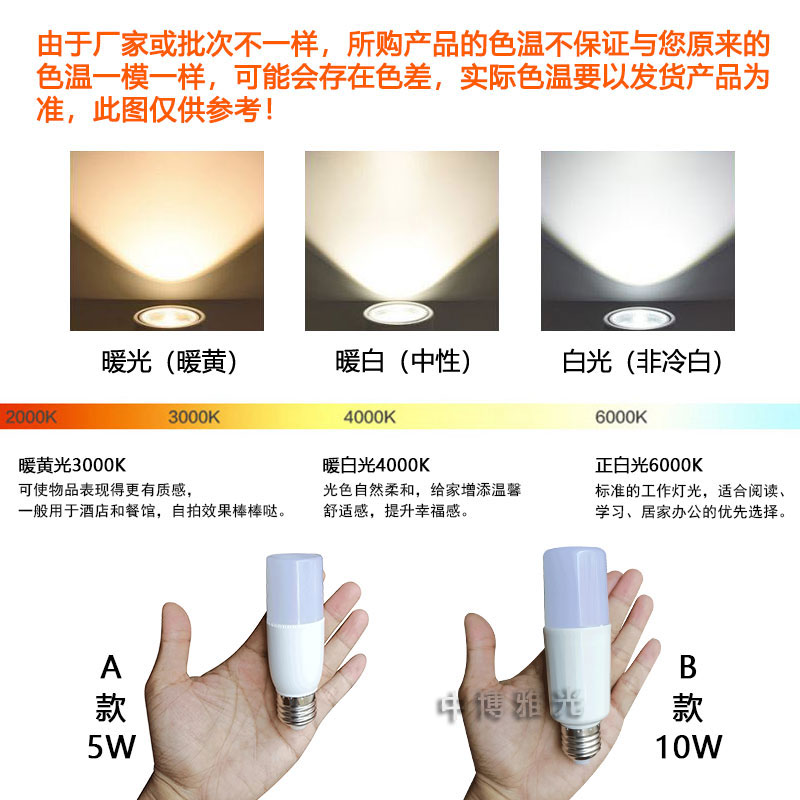 由于厂家或批次不一样，所购产品的色温不保证与您原来的色温一模一样，可能会存在色差，实际色温要以发货产品为准，此图仅供参考！

暖光（暖黄）

暖白（中性）

白光（非冷白）

2000K 3000K 4000K 6000K

暖黄光3000K
可使物品表现得更有质感，一般用于酒店和餐馆，自拍效果棒棒哒。

暖白光4000K
光色自然柔和，给家增添温馨舒适感，提升幸福感。

正白光6000K
标准的工作灯光，适合阅读、学习、居家办公的优先选择。

A
款
5W

中博雅光

B
款
10W