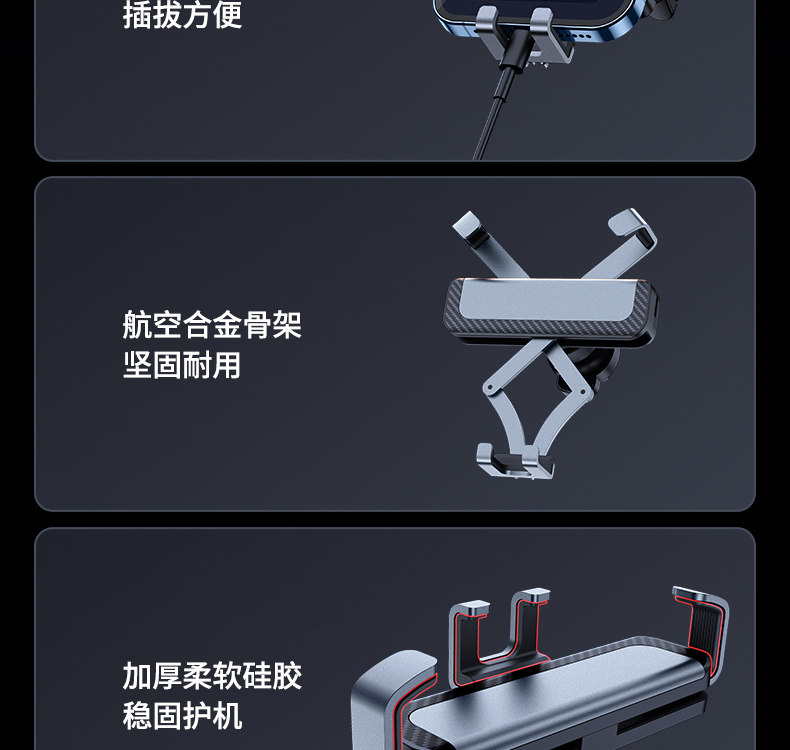 插拔方便

航空合金骨架
坚固耐用

加厚柔软硅胶
稳固护机