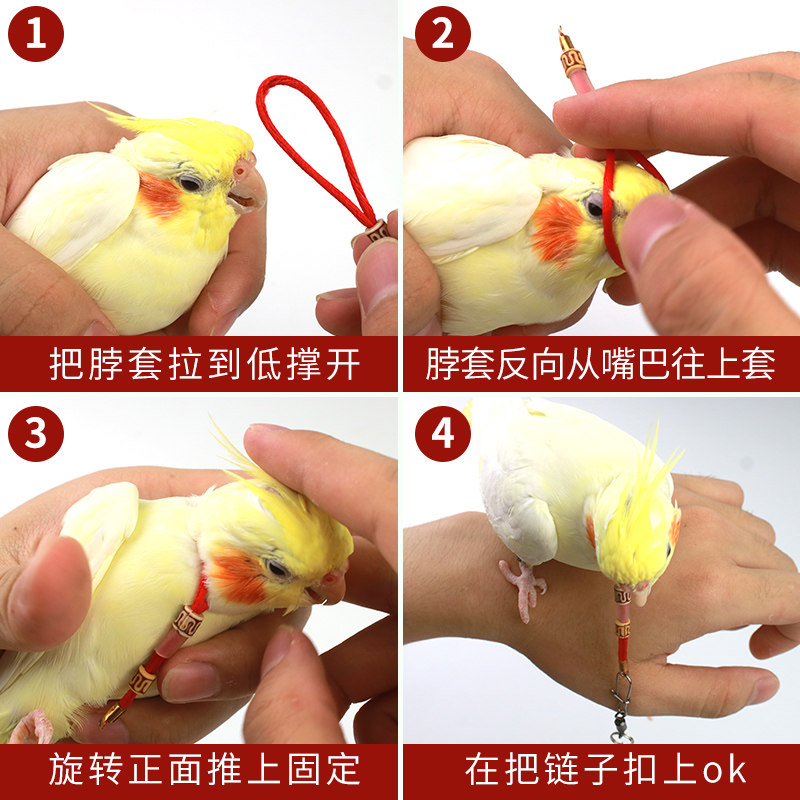 1
把脖套拉到低撑开

2
脖套反向从嘴巴往上套

3
旋转正面推上固定

4
在把链子扣上ok