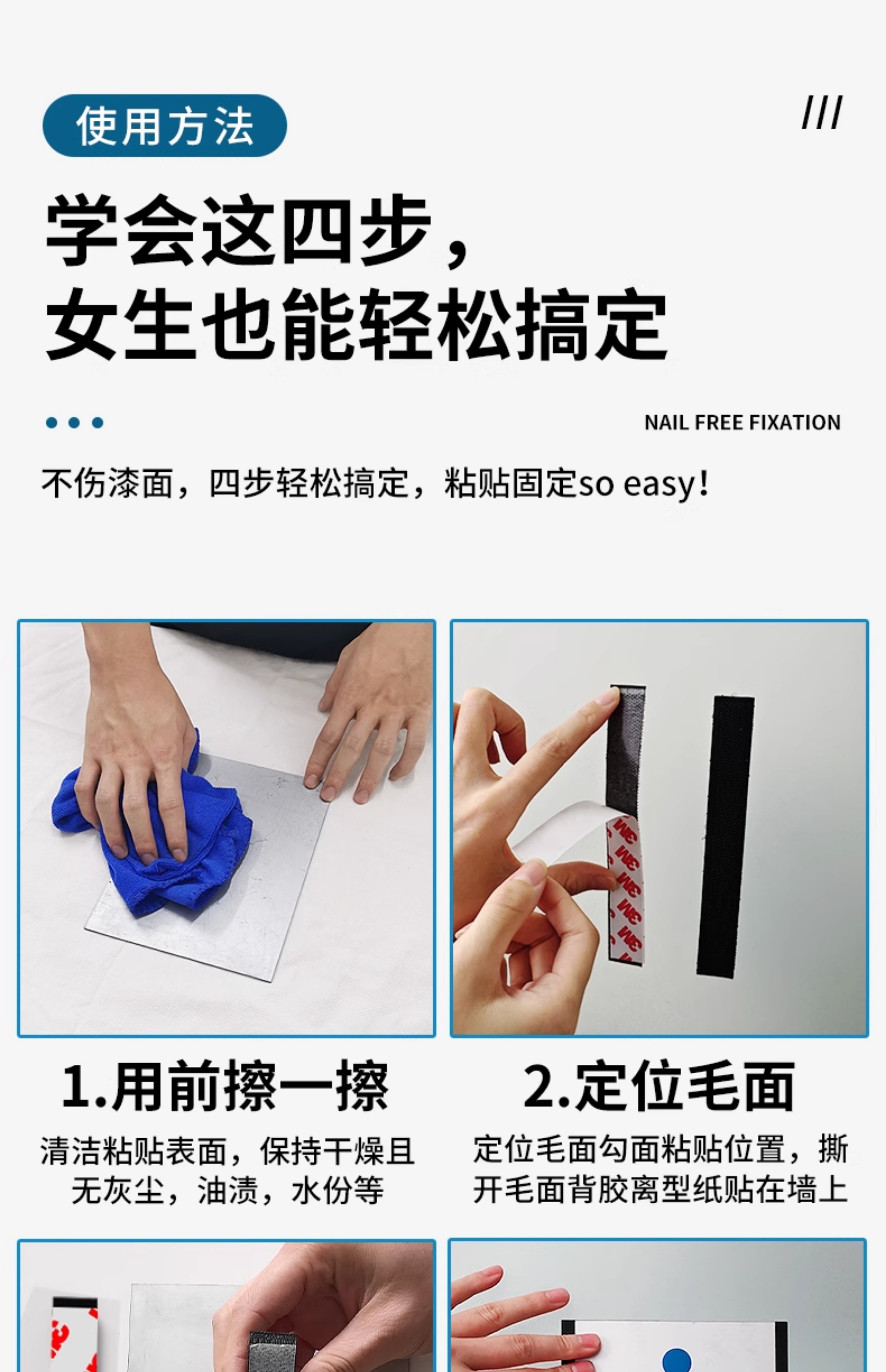 使用方法

///

学会这四步，
女生也能轻松搞定

NAIL FREE FIXATION

不伤漆面，四步轻松搞定，粘贴固定so easy!

3M 3M 3M 3M 3M

1.用前擦一擦

清洁粘贴表面，保持干燥且无灰尘，油渍，水份等

2.定位毛面

定位毛面勾面粘贴位置，撕开毛面背胶离型纸贴在墙上