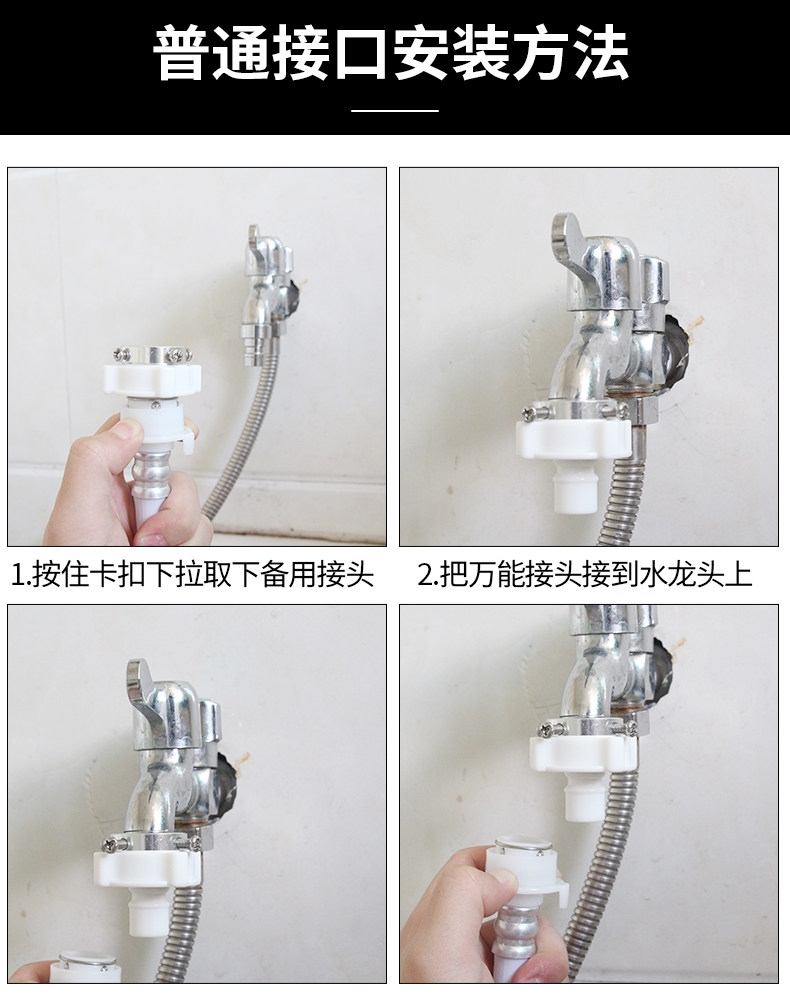 普通接口安装方法

1.按住卡扣下拉取下备用接头

2.把万能接头接到水龙头上