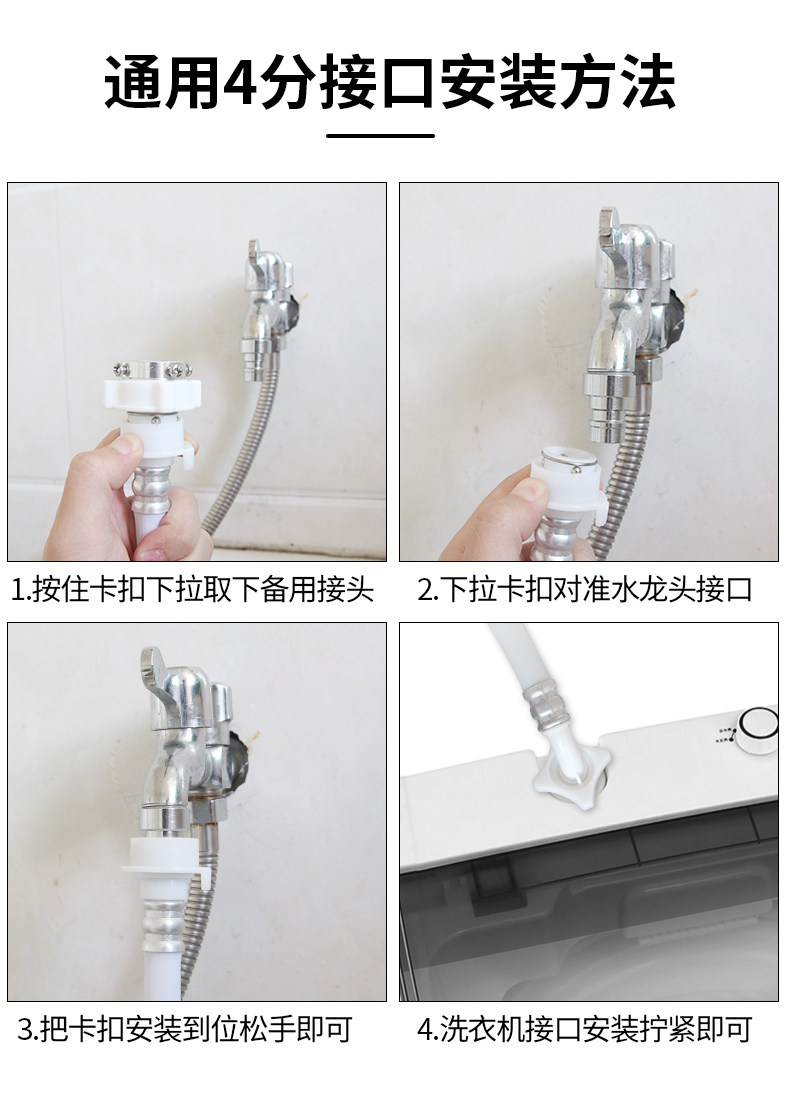 通用4分接口安装方法

1.按住卡扣下拉取下备用接头

2.下拉卡扣对准水龙头接口

3.把卡扣安装到位松手即可

4.洗衣机接口安装拧紧即可