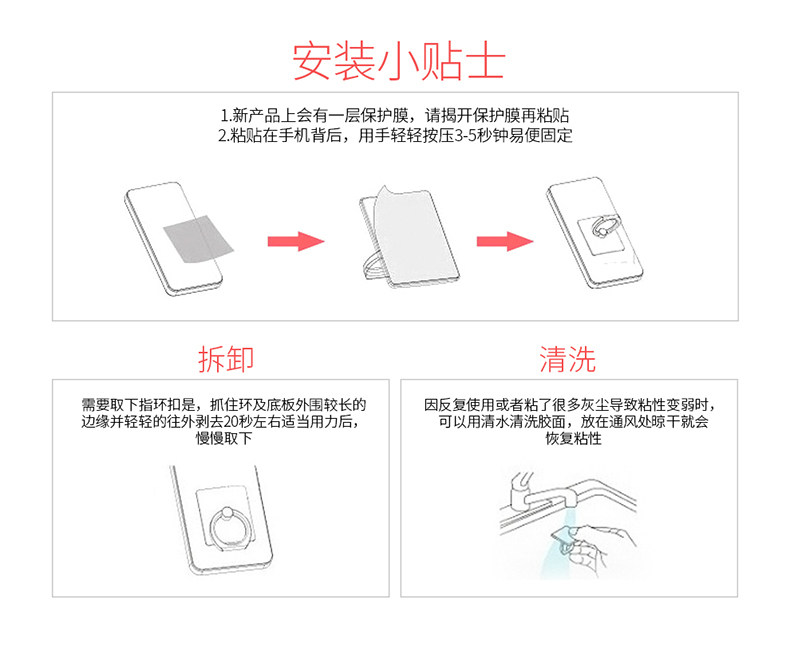 安装小贴士

1.新产品上会有一层保护膜，请揭开保护膜再粘贴
2.粘贴在手机背后，用手轻轻按压3-5秒钟易便固定

拆卸

需要取下指环扣是，抓住环及底板外围较长的边缘并轻轻的往外剥去20秒左右适当用力后，慢慢取下

清洗

因反复使用或者粘了很多灰尘导致粘性变弱时，可以用清水清洗胶面，放在通风处晾干就会恢复粘性