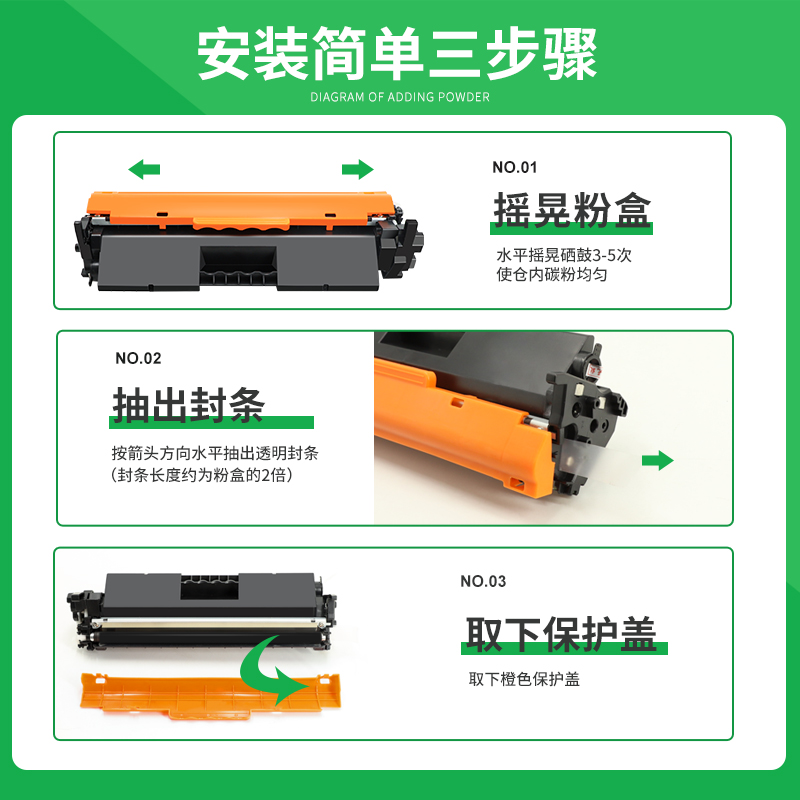 安装简单三步骤

DIAGRAM OF ADDING POWDER

NO.01

摇晃粉盒

水平摇晃硒鼓3-5次
使仓内碳粉均匀

NO.02

抽出封条

按箭头方向水平抽出透明封条
（封条长度约为粉盒的2倍）

NO.03

取下保护盖

取下橙色保护盖