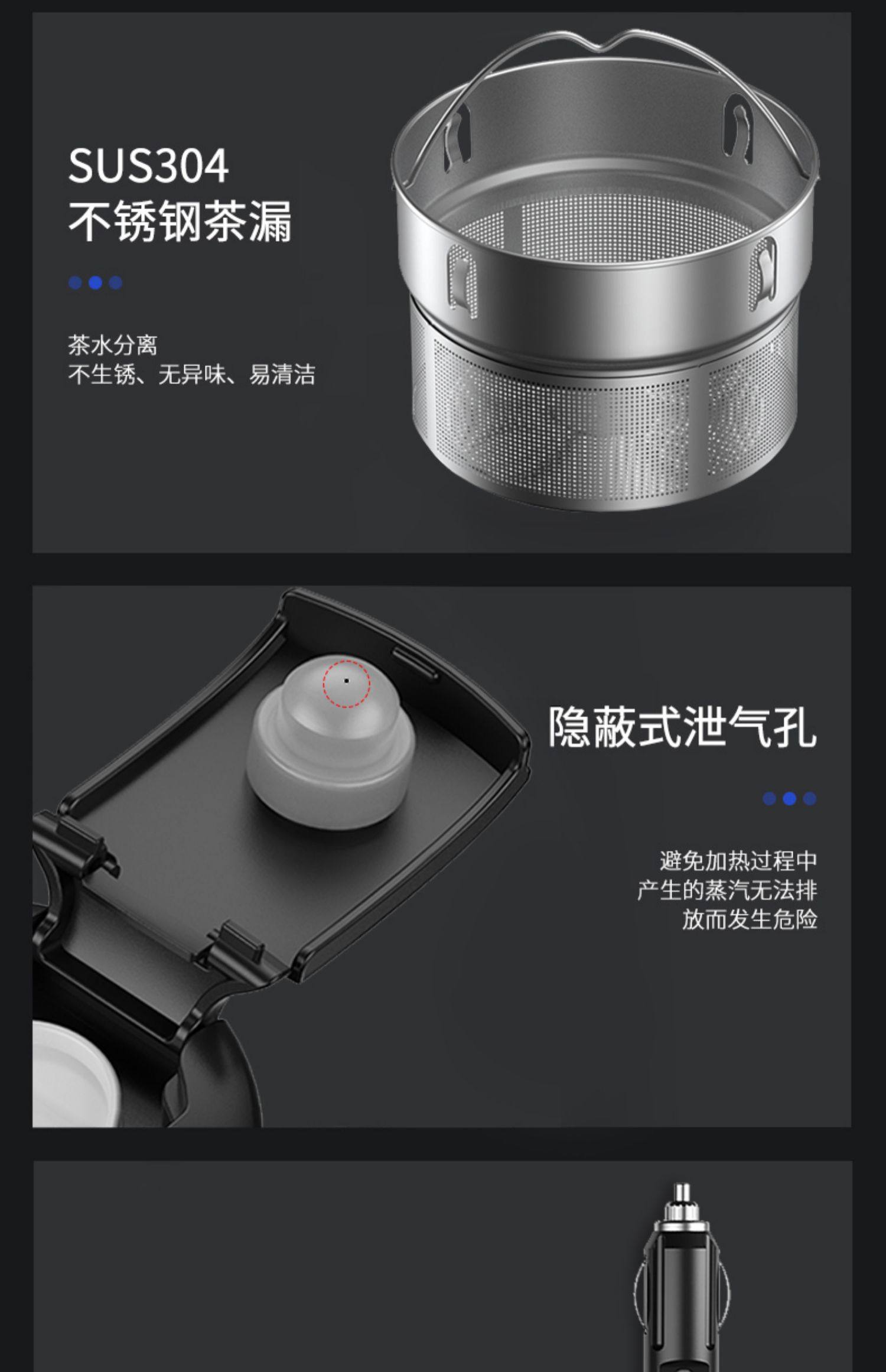 SUS304
不锈钢茶漏

茶水分离
不生锈、无异味、易清洁

隐蔽式泄气孔

避免加热过程中
产生的蒸汽无法排
放而发生危险