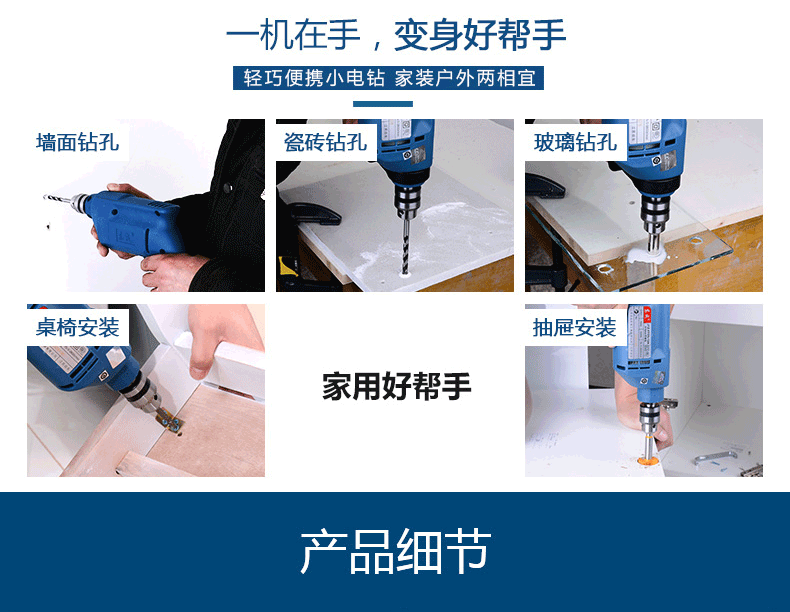 一机在手，变身好帮手

轻巧便携小电钻 家装户外两相宜

墙面钻孔

瓷砖钻孔

玻璃钻孔

桌椅安装

家用好帮手

抽屉安装

产品细节