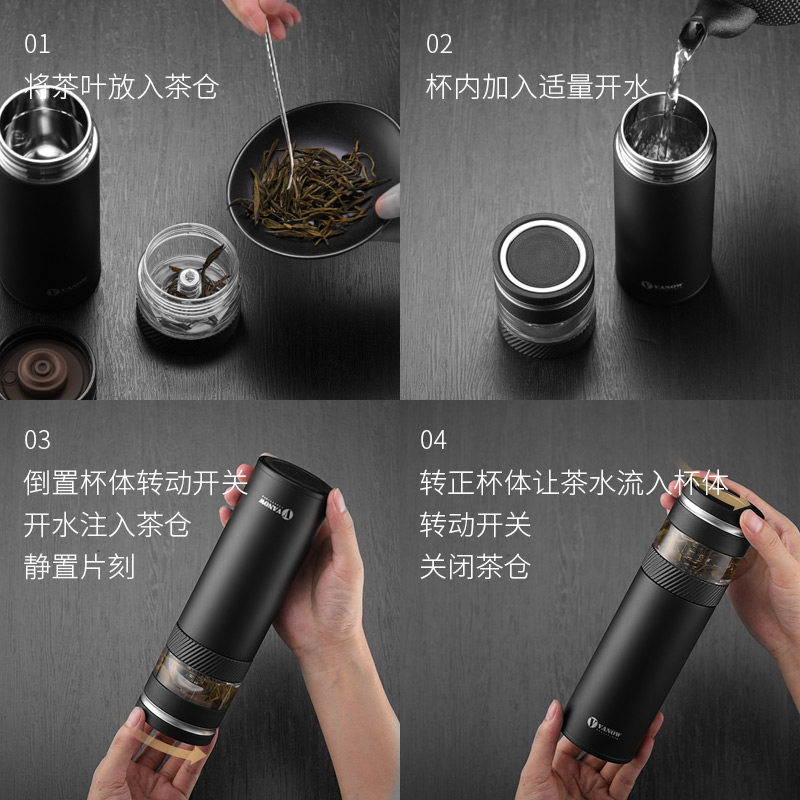 01
将茶叶放入茶仓

VANOW

02
杯内加入适量开水

VANOW

03
倒置杯体转动开关
开水注入茶仓
静置片刻

VANOW

04
转正杯体让茶水流入杯体
转动开关
关闭茶仓

VANOW