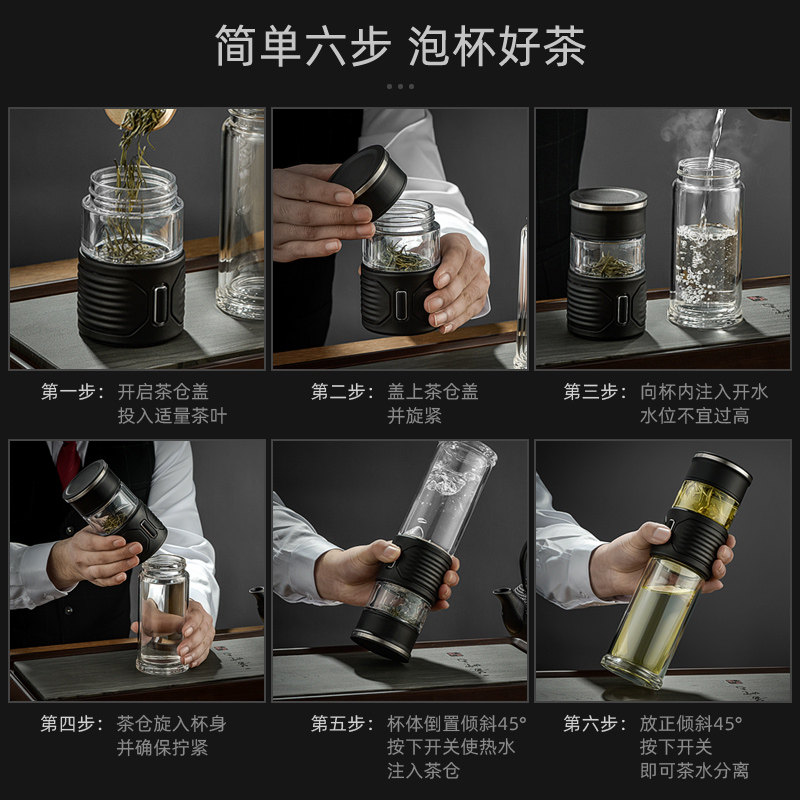 简单六步 泡杯好茶

第一步：开启茶仓盖
投入适量茶叶

第二步：盖上茶仓盖
并旋紧

第三步：向杯内注入开水
水位不宜过高

第四步：茶仓旋入杯身
并确保拧紧

第五步：杯体倒置倾斜45°
按下开关使热水
注入茶仓

第六步：放正倾斜45°
按下开关
即可茶水分离