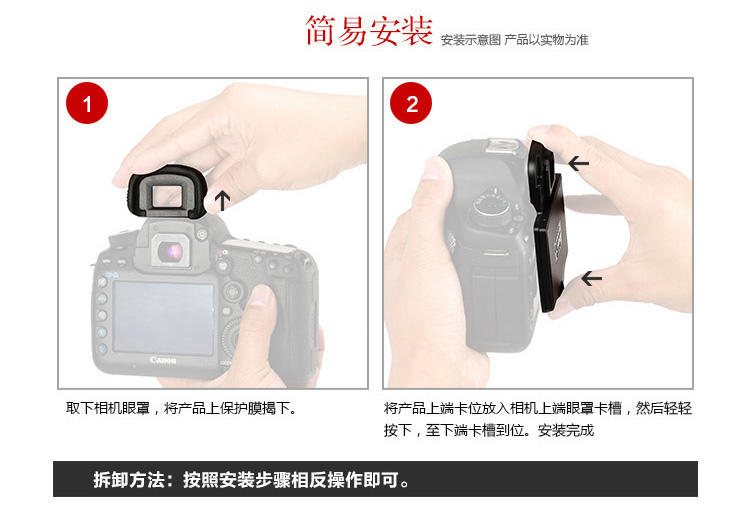 简易安装 安装示意图 产品以实物为准

1

Canon

取下相机眼罩，将产品上保护膜揭下。

2

将产品上端卡位放入相机上端眼罩卡槽，然后轻轻按下，至下端卡槽到位。安装完成

拆卸方法：按照安装步骤相反操作即可。