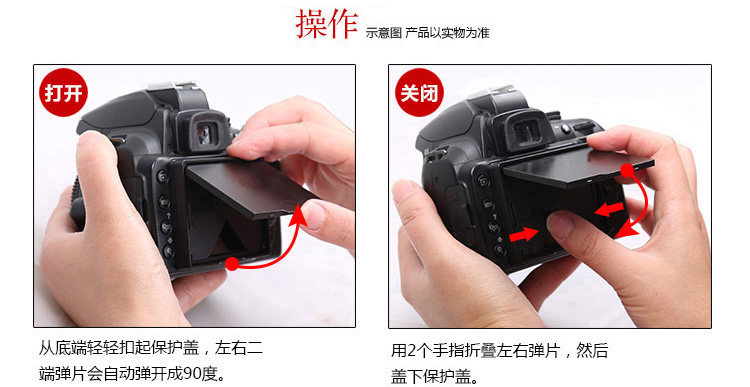 操作 示意图 产品以实物为准

打开

从底端轻轻扣起保护盖，左右二端弹片会自动弹开成90度。

关闭

用2个手指折叠左右弹片，然后盖下保护盖。