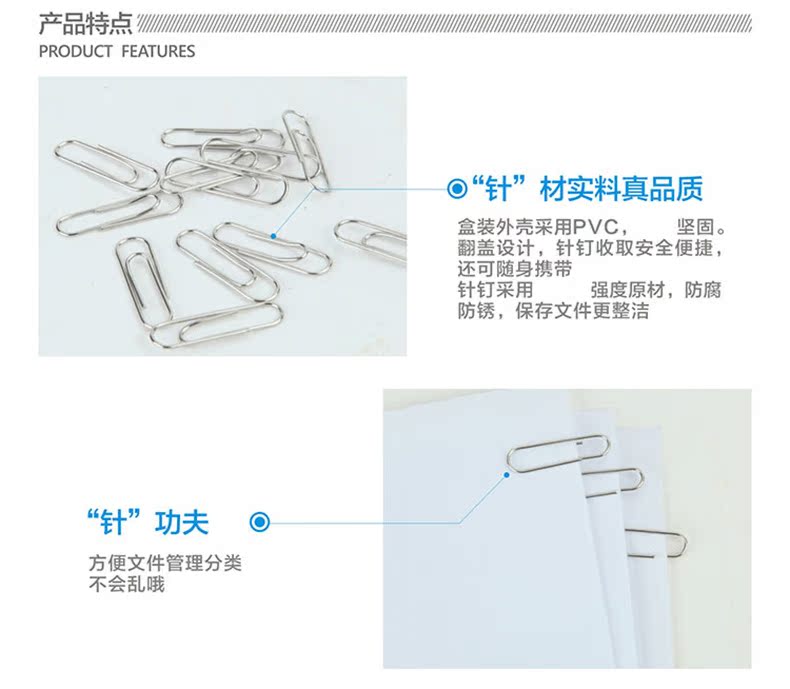 产品特点
PRODUCT FEATURES

“针”材实料真品质

盒装外壳采用PVC， 坚固。翻盖设计，针钉收取安全便捷，还可随身携带
针钉采用 强度原材，防腐防锈，保存文件更整洁

“针”功夫

方便文件管理分类
不会乱哦