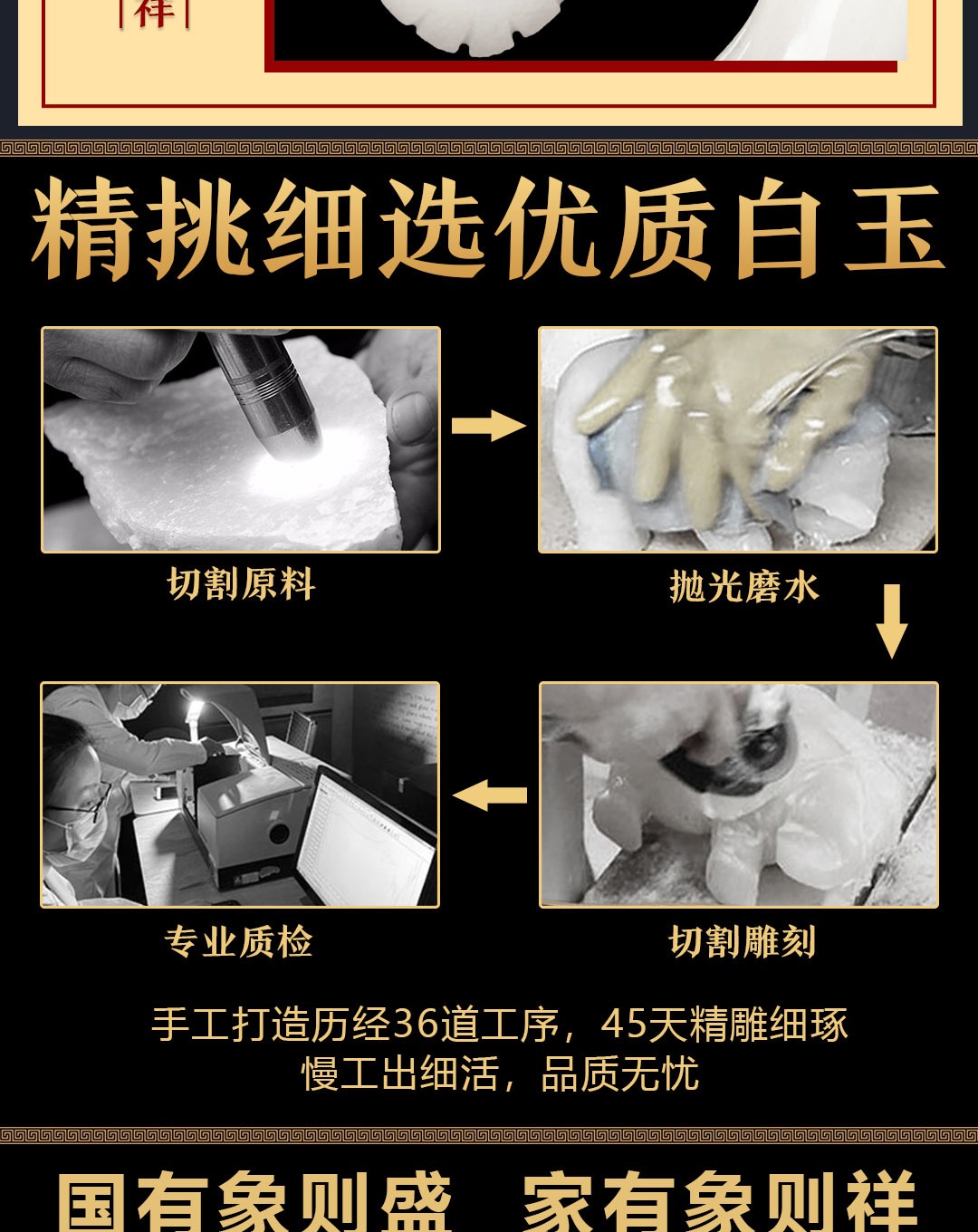 祥

精挑细选优质白玉

切割原料

抛光磨水

专业质检

切割雕刻

手工打造历经36道工序，45天精雕细琢
慢工出细活，品质无忧

国有象则盛　家有象则祥