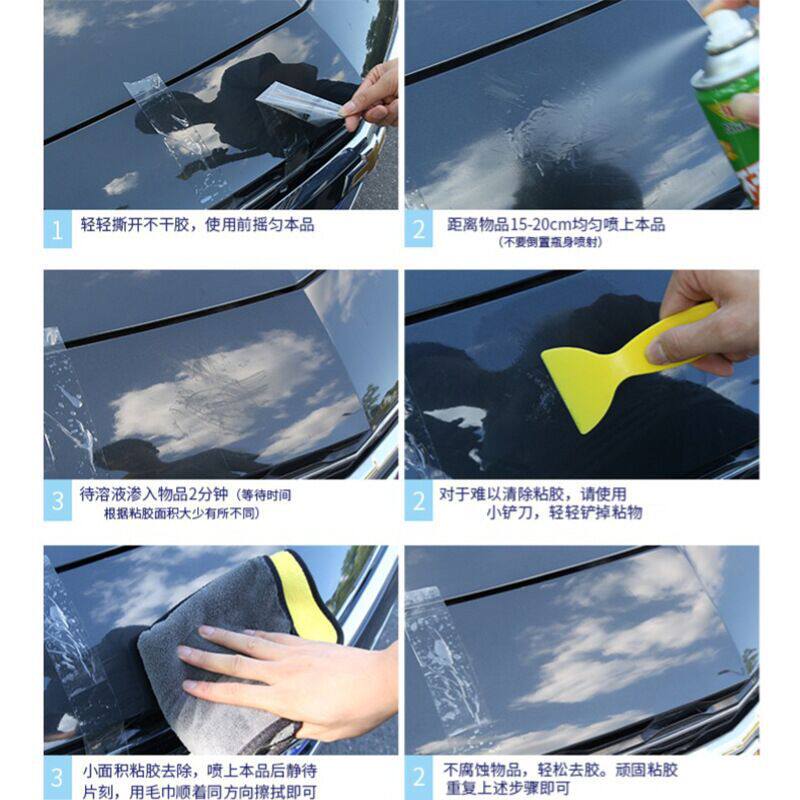 1 轻轻撕开不干胶，使用前摇匀本品

2 距离物品15-20cm均匀喷上本品
(不要倒置瓶身喷射)

3 待溶液渗入物品2分钟（等待时间根据粘胶面积大少有所不同）

2 对于难以清除粘胶，请使用小铲刀，轻轻铲掉粘物

3 小面积粘胶去除，喷上本品后静待片刻，用毛巾顺着同方向擦拭即可

2 不腐蚀物品，轻松去胶。顽固粘胶重复上述步骤即可