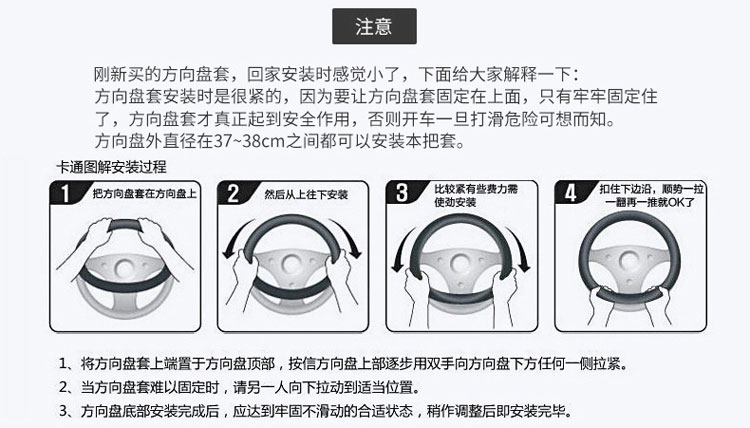 注意

刚新买的方向盘套，回家安装时感觉小了，下面给大家解释一下：
方向盘套安装时是很紧的，因为要让方向盘套固定在上面，只有牢牢固定住了，方向盘套才真正起到安全作用，否则开车一旦打滑危险可想而知。
方向盘外直径在37~38cm之间都可以安装本把套。

卡通图解安装过程

1 把方向盘套在方向盘上

2 然后从上往下安装

3 比较紧有些费力需使劲安装

4 扣住下边沿，顺势一拉一翻再一推就OK了

1、将方向盘套上端置于方向盘顶部，按信方向盘上部逐步用双手向方向盘下方任何一侧拉紧。
2、当方向盘套难以固定时，请另一人向下拉动到适当位置。
3、方向盘底部安装完成后，应达到牢固不滑动的合适状态，稍作调整后即安装完毕。