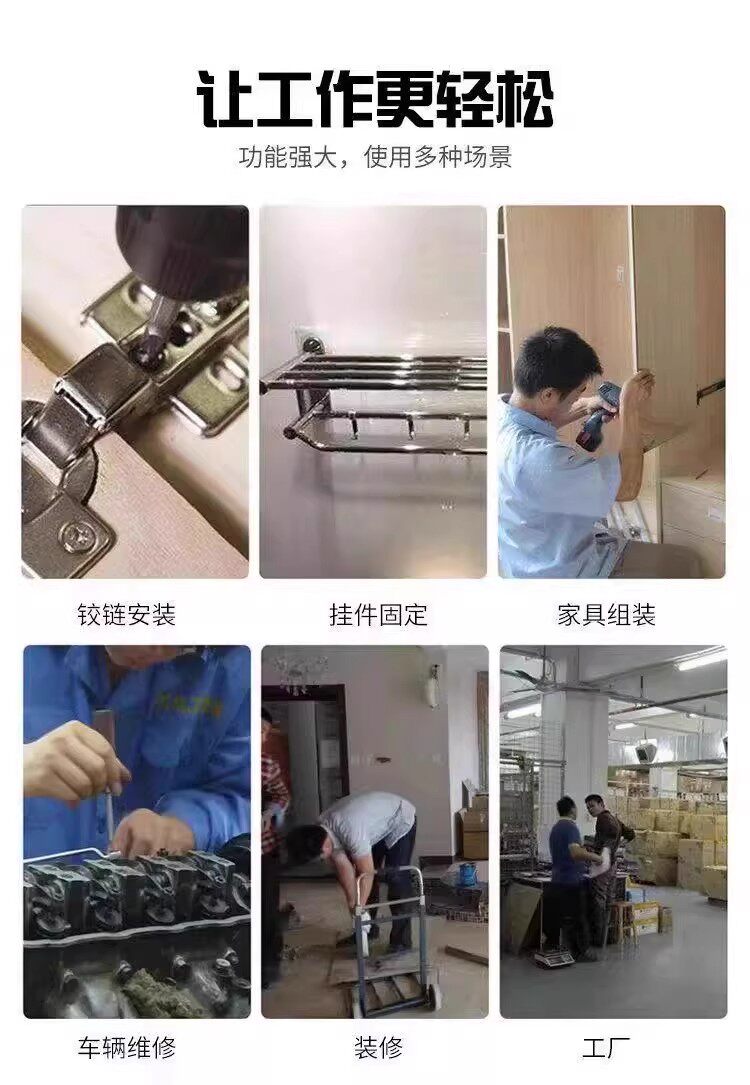 让工作更轻松

功能强大，使用多种场景

铰链安装

挂件固定

家具组装

车辆维修

装修

工厂