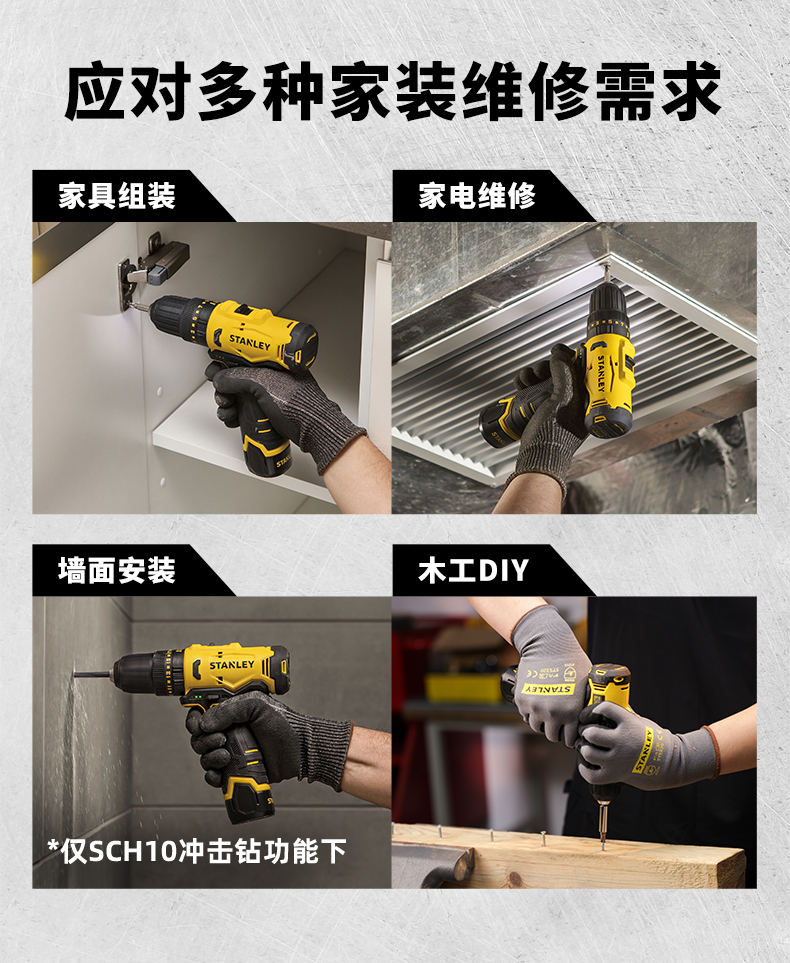 应对多种家装维修需求

家具组装

STANLEY

家电维修

STANLEY

墙面安装

STANLEY

*仅SCH10冲击钻功能下

木工DIY

STANLEY

STANLEY