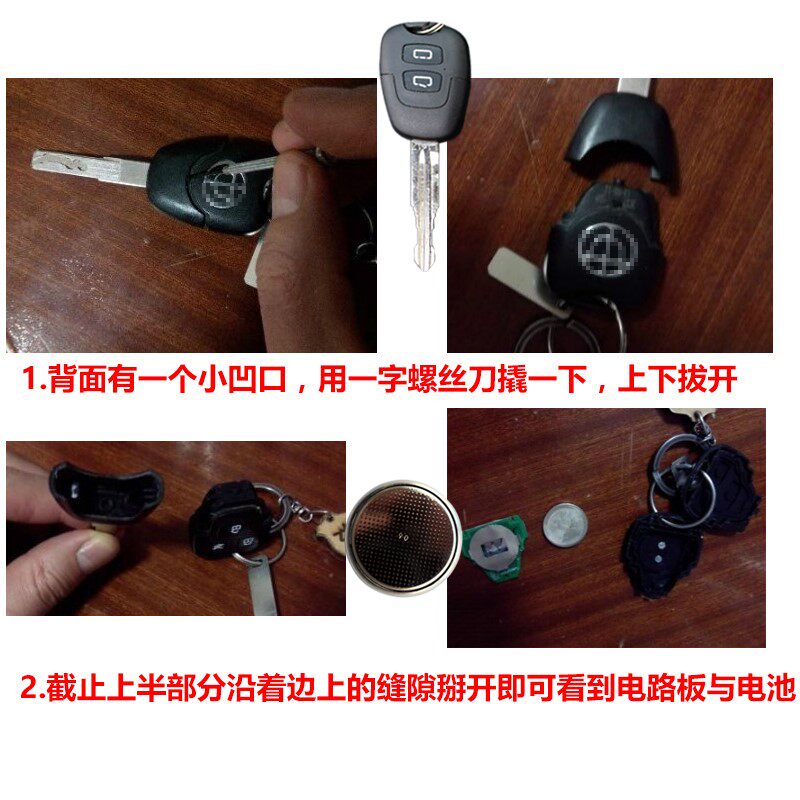 1.背面有一个小凹口，用一字螺丝刀撬一下，上下拔开

2.截止上半部分沿着边上的缝隙掰开即可看到电路板与电池