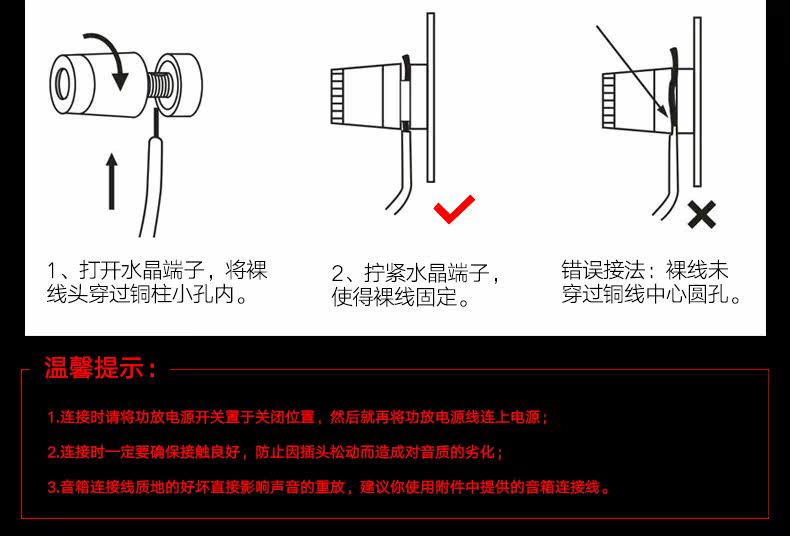 1、打开水晶端子，将裸线头穿过铜柱小孔内。

2、拧紧水晶端子，使得裸线固定。

错误接法：裸线未穿过铜线中心圆孔。

温馨提示：

1.连接时请将功放电源开关置于关闭位置，然后就再将功放电源线连上电源；

2.连接时一定要确保接触良好，防止因插头松动而造成对音质的劣化；

3.音箱连接线质地的好坏直接影响声音的重放，建议你使用附件中提供的音箱连接线。