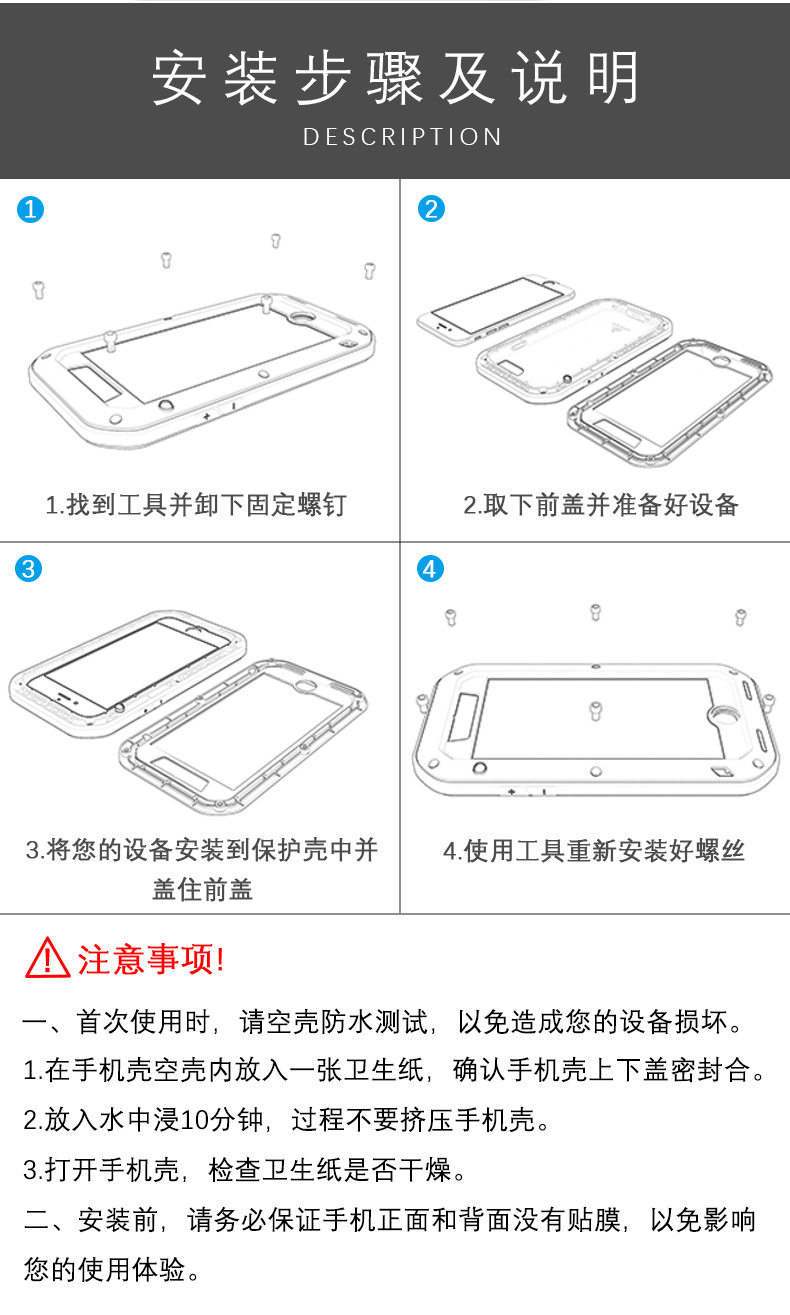 安装步骤及说明
DESCRIPTION

1
1.找到工具并卸下固定螺钉

2
2.取下前盖并准备好设备

3
3.将您的设备安装到保护壳中并盖住前盖

4
4.使用工具重新安装好螺丝

注意事项!

一、首次使用时，请空壳防水测试，以免造成您的设备损坏。
1.在手机壳空壳内放入一张卫生纸，确认手机壳上下盖密封合。
2.放入水中浸10分钟，过程不要挤压手机壳。
3.打开手机壳，检查卫生纸是否干燥。
二、安装前，请务必保证手机正面和背面没有贴膜，以免影响您的使用体验。