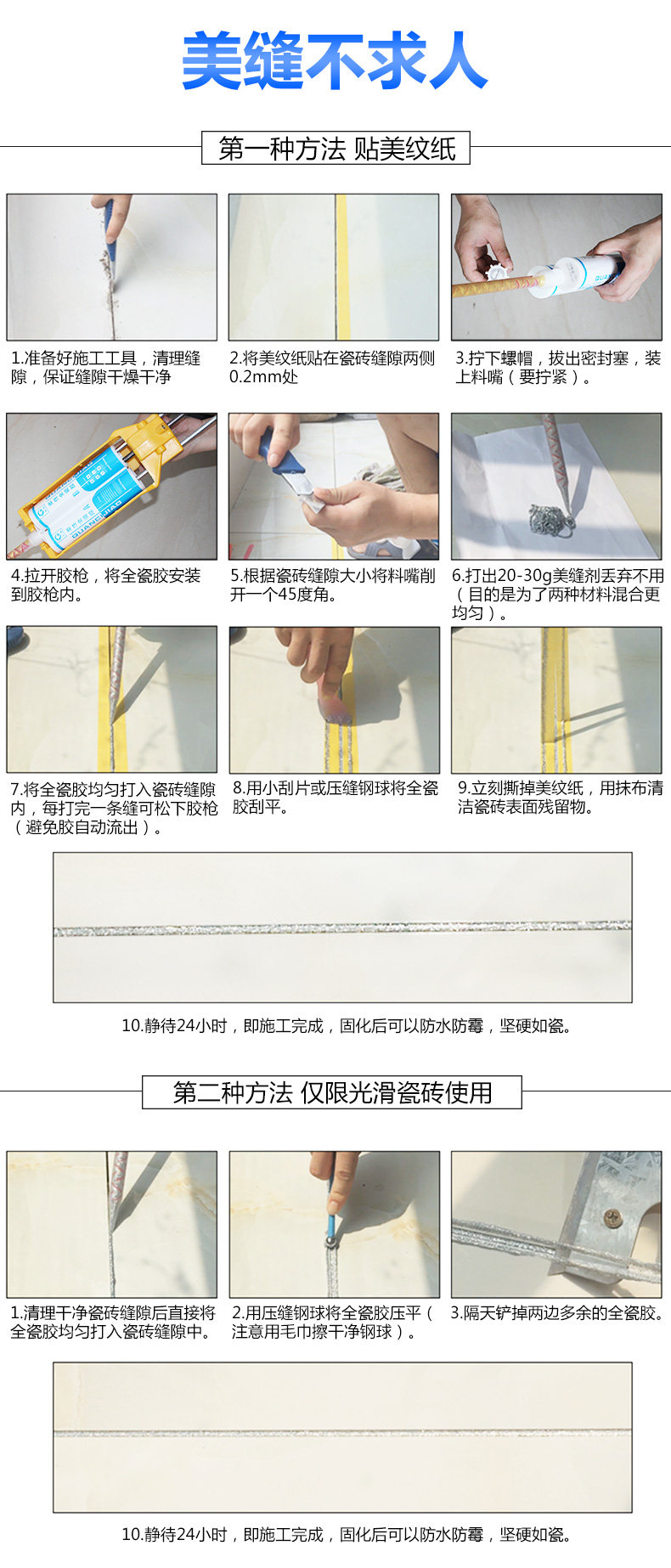 美缝不求人

第一种方法 贴美纹纸

1.准备好施工工具，清理缝隙，保证缝隙干燥干净

2.将美纹纸贴在瓷砖缝隙两侧0.2mm处

3.拧下螺帽，拔出密封塞，装上料嘴（要拧紧）。

4.拉开胶枪，将全瓷胶安装到胶枪内。

5.根据瓷砖缝隙大小将料嘴削开一个45度角。

6.打出20-30g美缝剂丢弃不用（目的是为了两种材料混合更均匀）。

7.将全瓷胶均匀打入瓷砖缝隙内，每打完一条缝可松下胶枪（避免胶自动流出）。

8.用小刮片或压缝钢球将全瓷胶刮平。

9.立刻撕掉美纹纸，用抹布清洁瓷砖表面残留物。

10.静待24小时，即施工完成，固化后可以防水防霉，坚硬如瓷。

第二种方法 仅限光滑瓷砖使用

1.清理干净瓷砖缝隙后直接将全瓷胶均匀打入瓷砖缝隙中。

2.用压缝钢球将全瓷胶压平（注意用毛巾擦干净钢球）。

3.隔天铲掉两边多余的全瓷胶。

10.静待24小时，即施工完成，固化后可以防水防霉，坚硬如瓷。