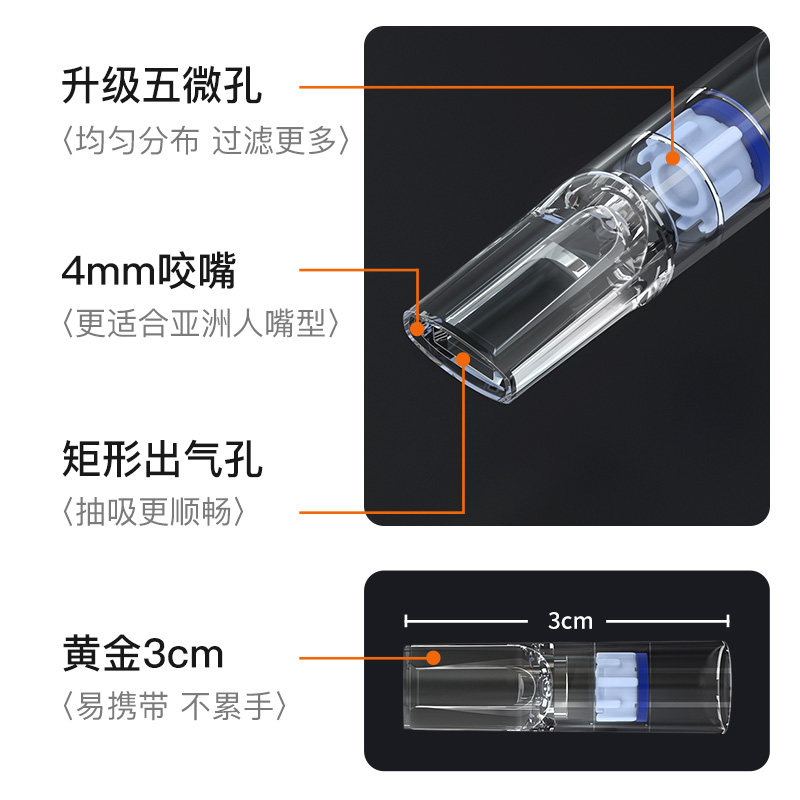 升级五微孔
〈均匀分布 过滤更多〉

4mm咬嘴
〈更适合亚洲人嘴型〉

矩形出气孔
〈抽吸更顺畅〉

黄金3cm
〈易携带 不累手〉

3cm