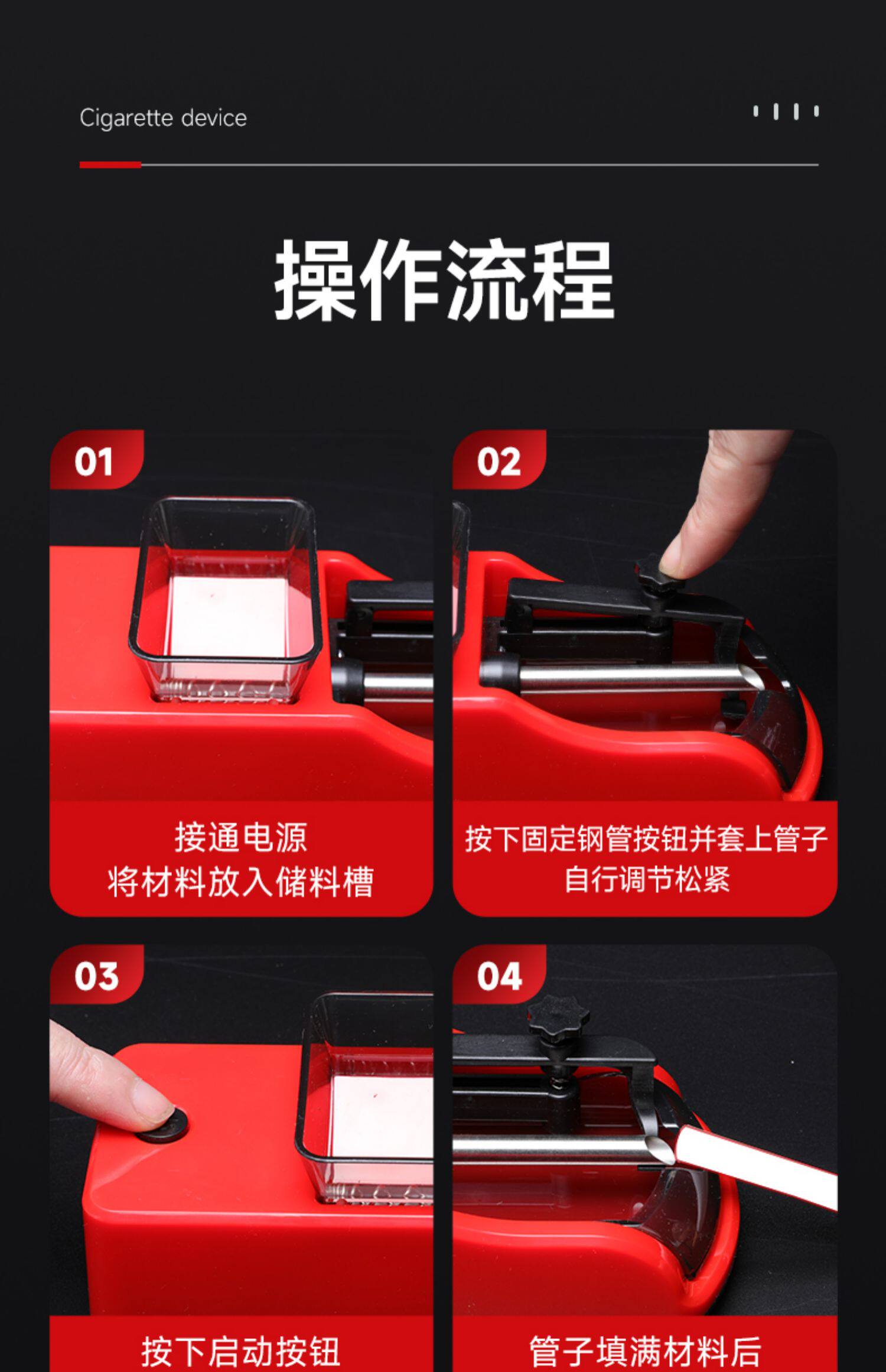 Cigarette device

操作流程

01

接通电源
将材料放入储料槽

02

按下固定钢管按钮并套上管子
自行调节松紧

03

按下启动按钮

04

管子填满材料后