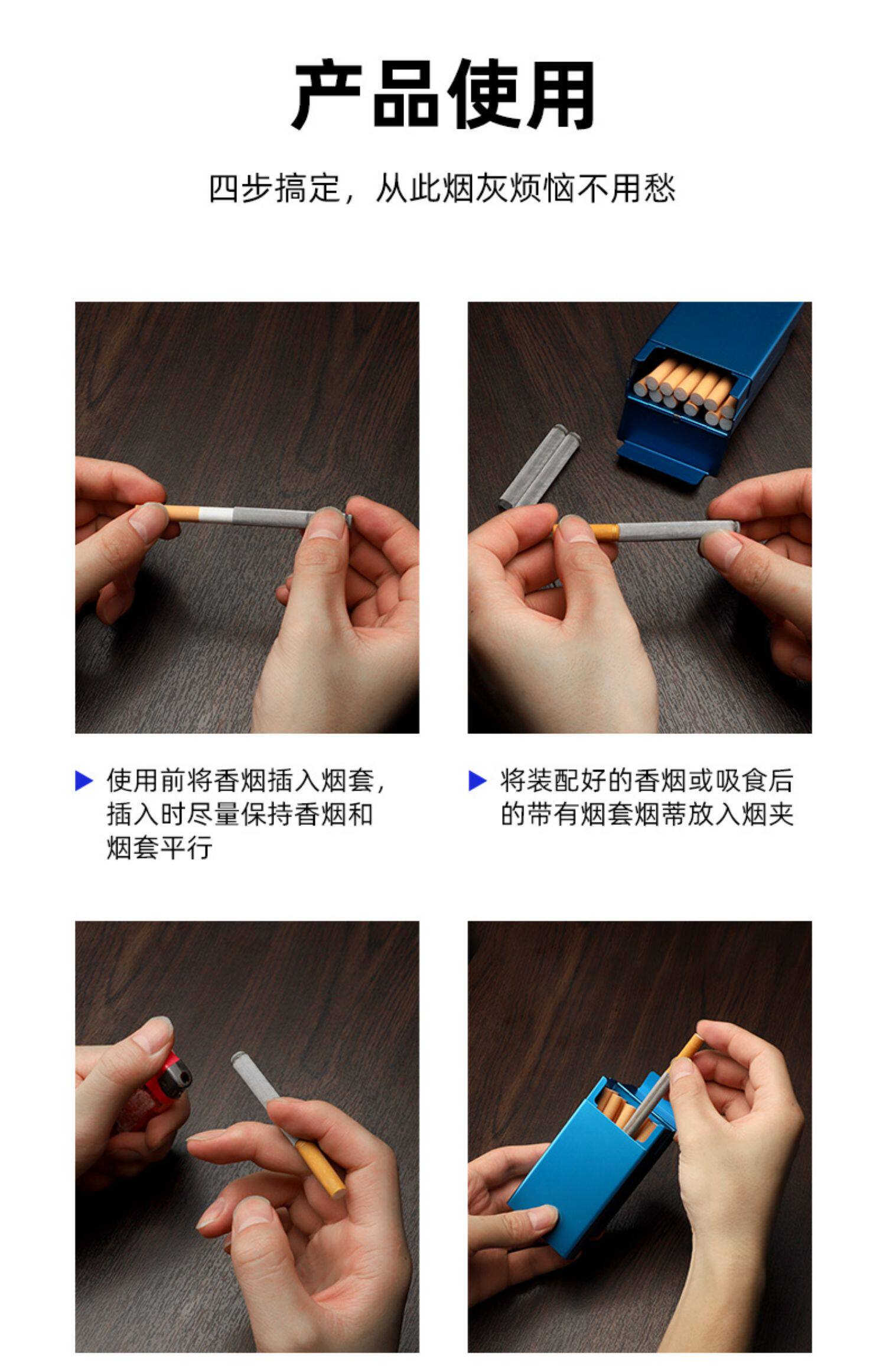 产品使用

四步搞定，从此烟灰烦恼不用愁

▶ 使用前将香烟插入烟套，插入时尽量保持香烟和烟套平行

▶ 将装配好的香烟或吸食后的带有烟套烟蒂放入烟夹