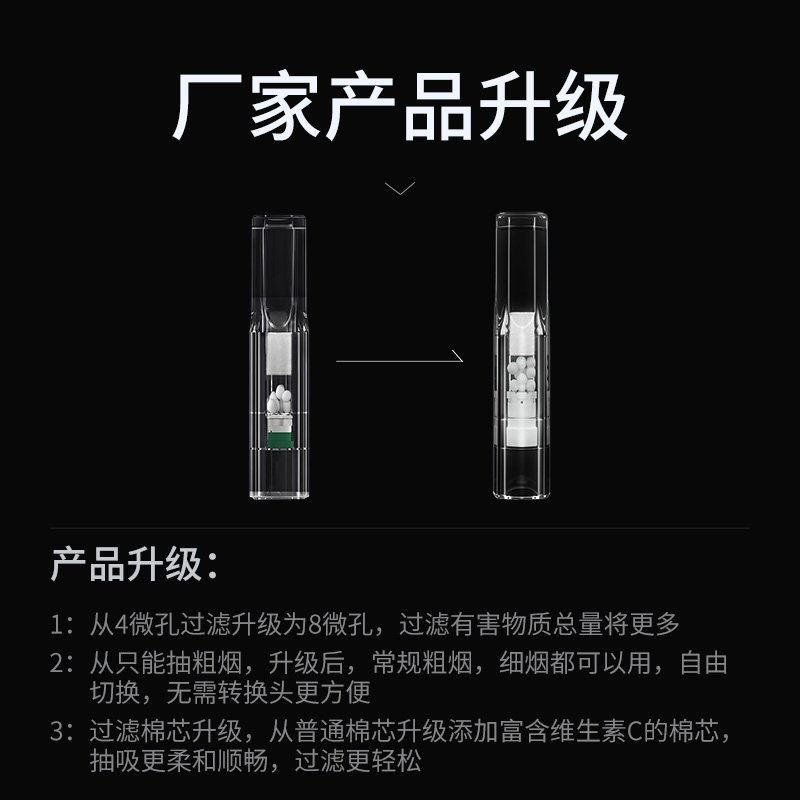 厂家产品升级

产品升级：

1：从4微孔过滤升级为8微孔，过滤有害物质总量将更多
2：从只能抽粗烟，升级后，常规粗烟，细烟都可以用，自由切换，无需转换头更方便
3：过滤棉芯升级，从普通棉芯升级添加富含维生素C的棉芯，抽吸更柔和顺畅，过滤更轻松